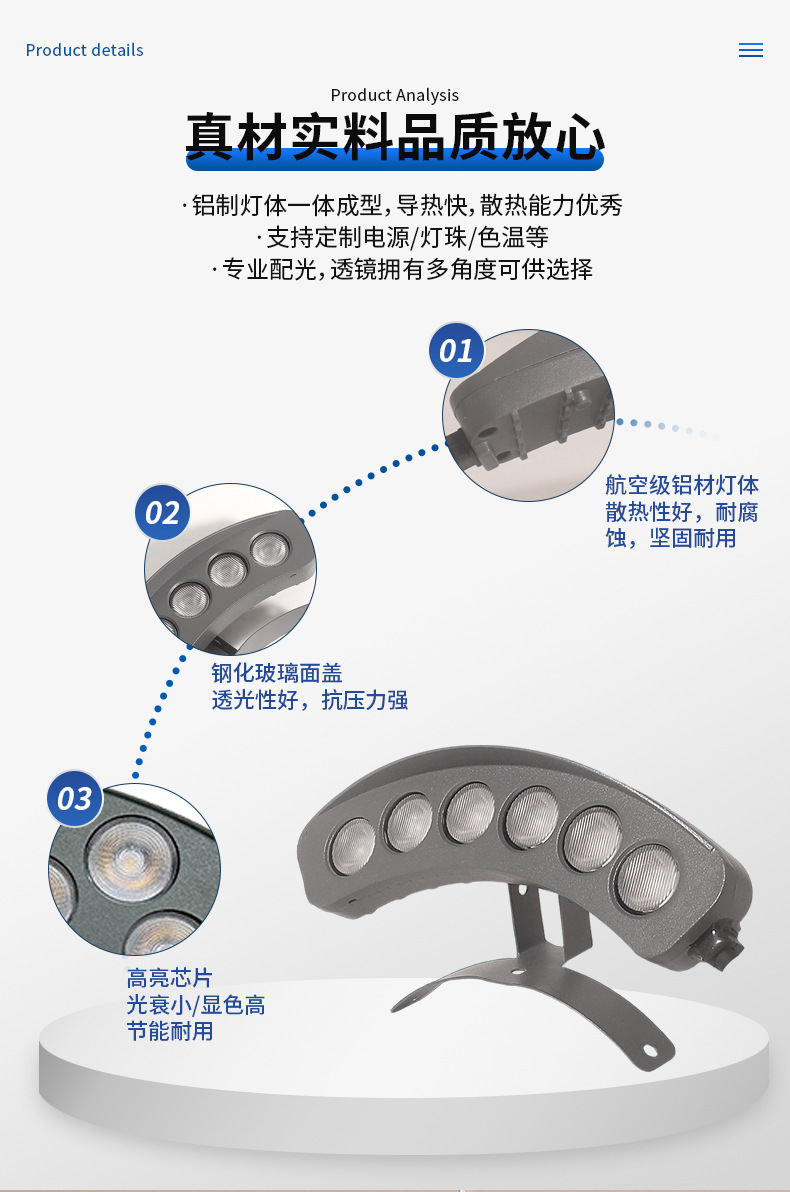 Product details

Product Analysis

真材实料品质放心

· 铝制灯体一体成型，导热快，散热能力优秀
· 支持定制电源/灯珠/色温等
· 专业配光，透镜拥有多角度可供选择

01

航空级铝材灯体
散热性好，耐腐蚀，坚固耐用

02

钢化玻璃面盖
透光性好，抗压力强

03

高亮芯片
光衰小/显色高
节能耐用