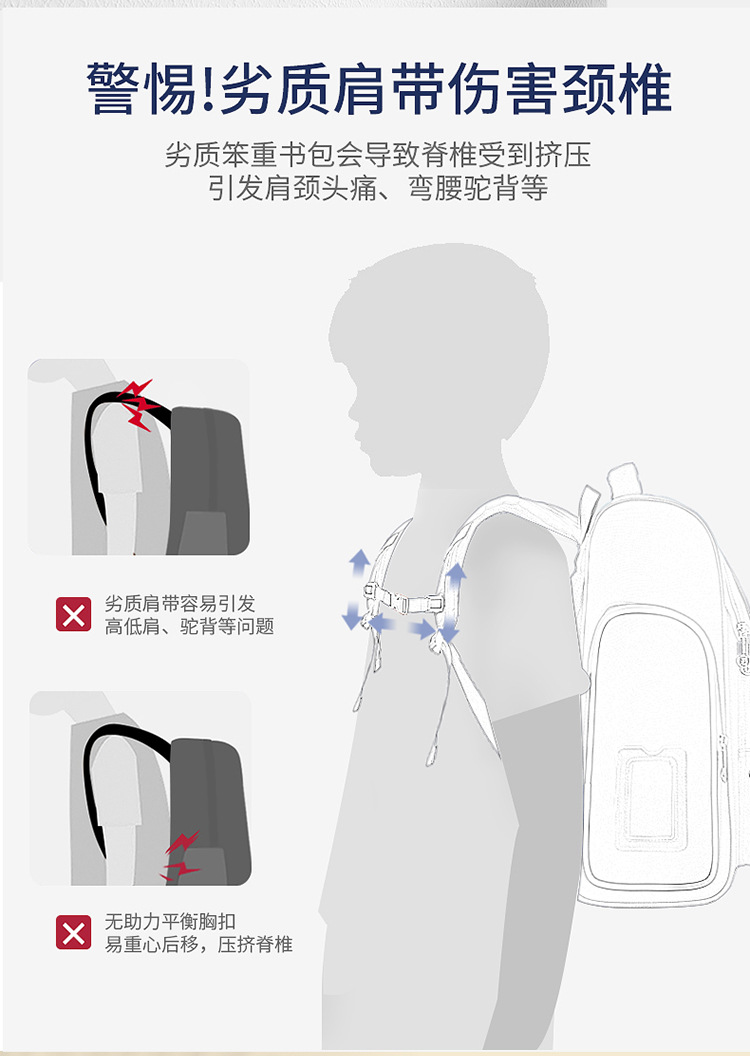 警惕!劣质肩带伤害颈椎

劣质笨重书包会导致脊椎受到挤压
引发肩颈头痛、弯腰驼背等

劣质肩带容易引发
高低肩、驼背等问题

无助力平衡胸扣
易重心后移，压挤脊椎