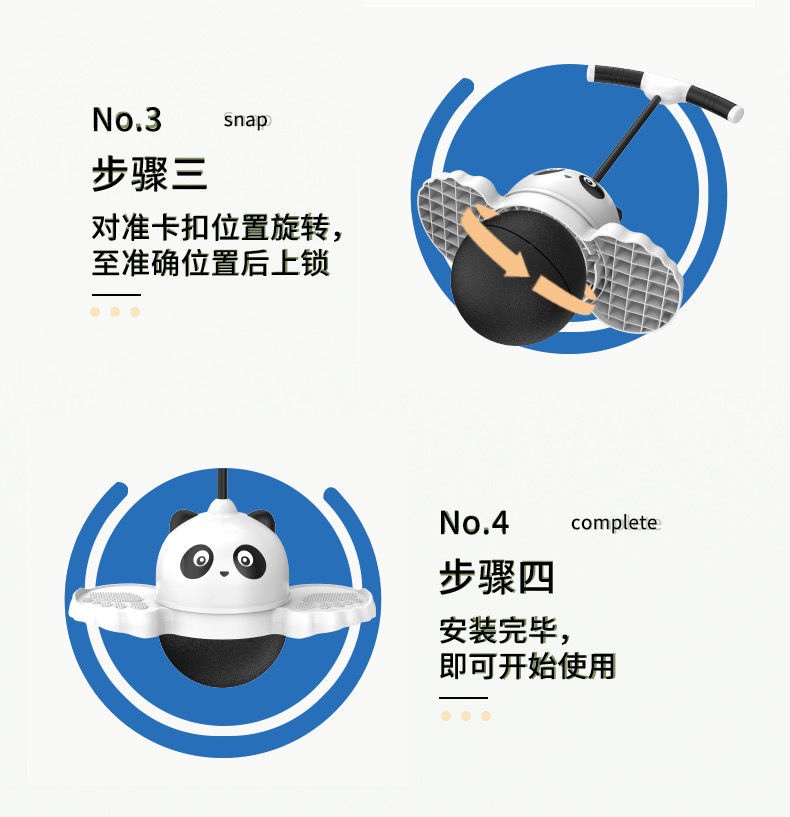 No.3 snap

步骤三

对准卡扣位置旋转，至准确位置后上锁

No.4 complete

步骤四

安装完毕，即可开始使用