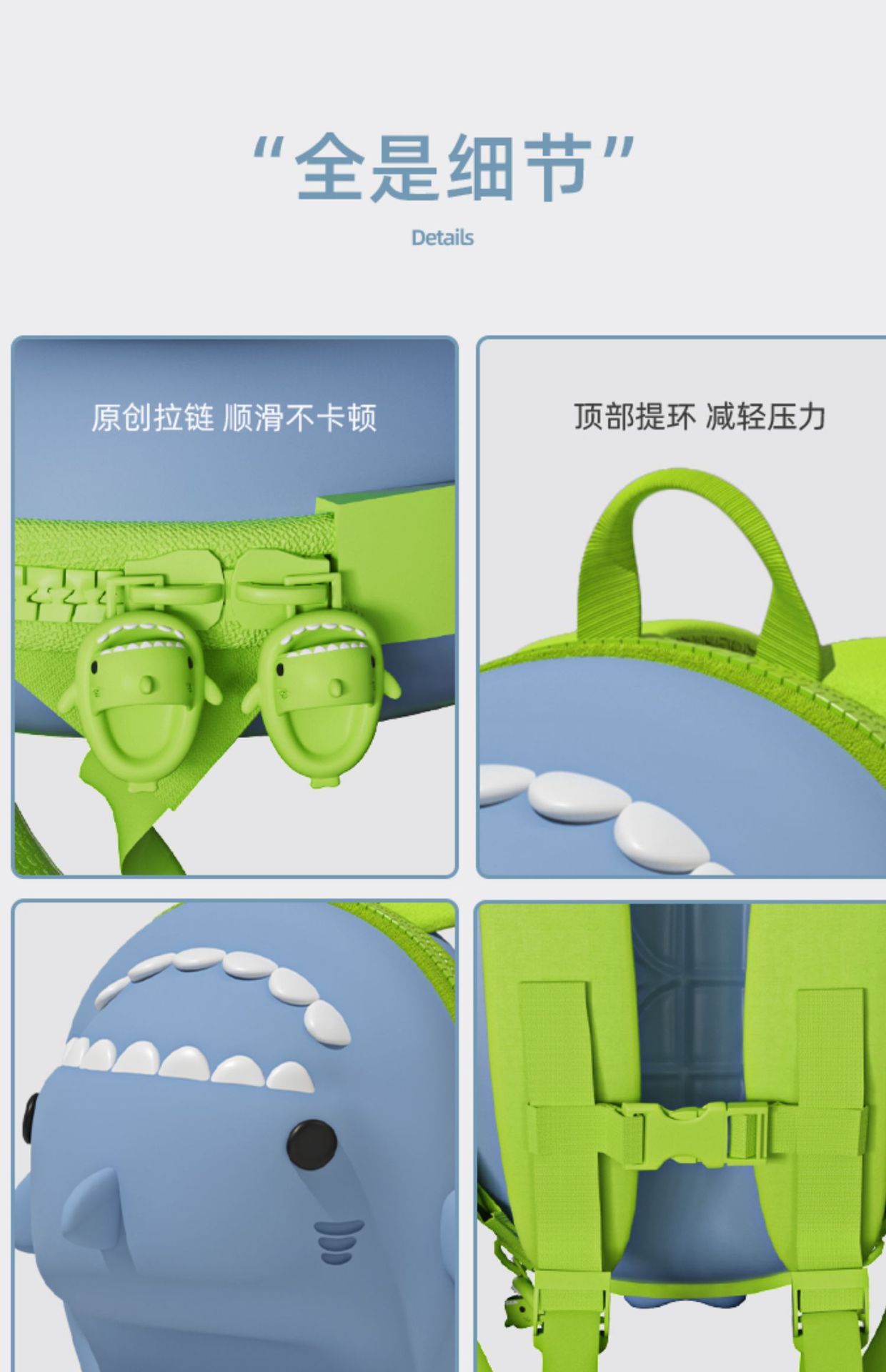 “全是细节”

Details

原创拉链 顺滑不卡顿

顶部提环 减轻压力