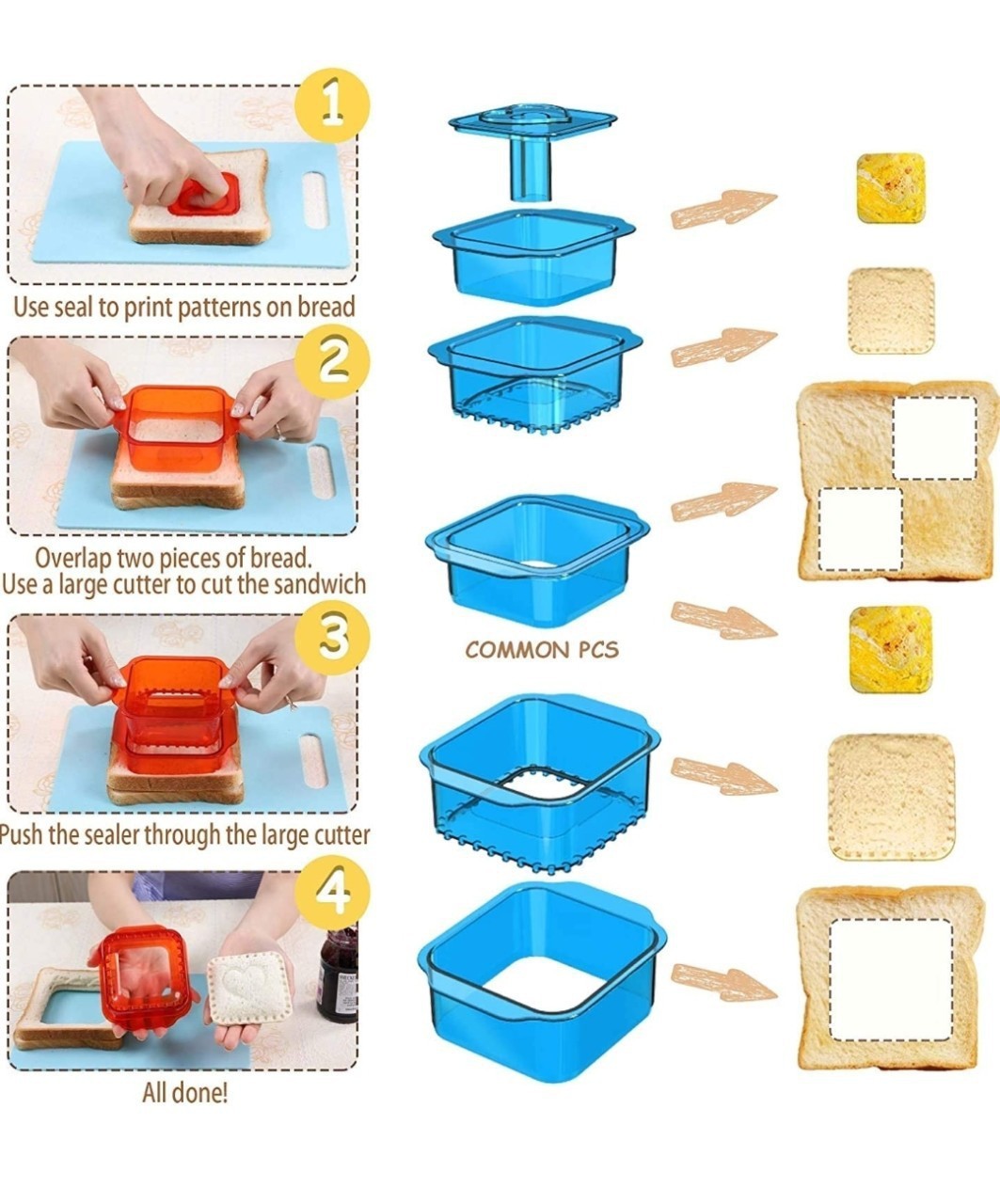 1
Use seal to print patterns on bread

2
Overlap two pieces of bread.
Use a large cutter to cut the sandwich

3
Push the sealer through the large cutter

4
All done!

COMMON PCS