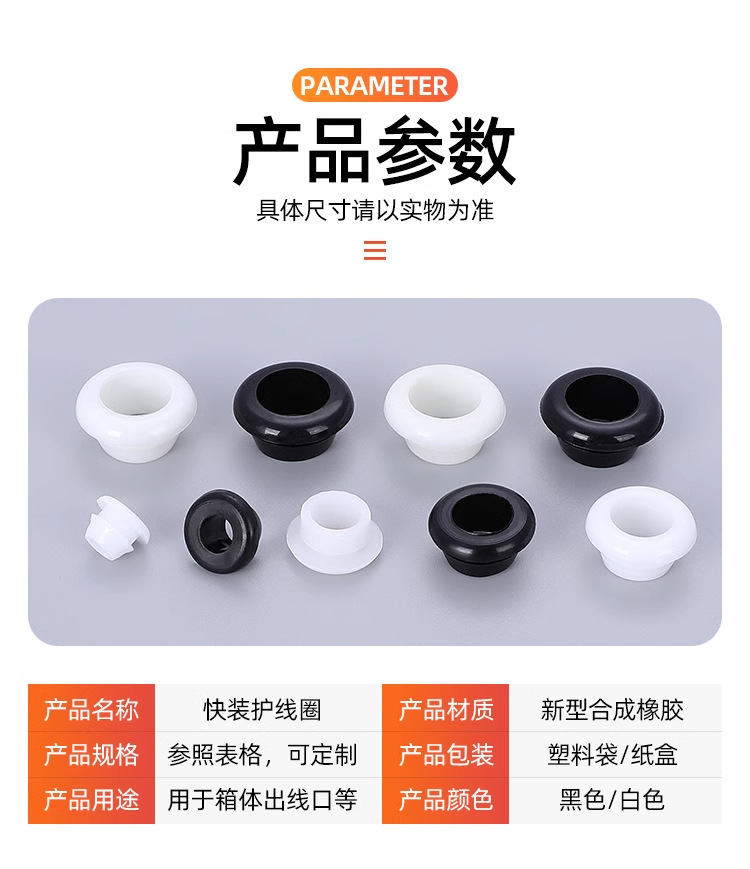 PARAMETER
产品参数
具体尺寸请以实物为准

| 产品名称 | 快装护线圈 | 产品材质 | 新型合成橡胶 |
|---|---|---|---|
| 产品规格 | 参照表格，可定制 | 产品包装 | 塑料袋/纸盒 |
| 产品用途 | 用于箱体出线口等 | 产品颜色 | 黑色/白色 |