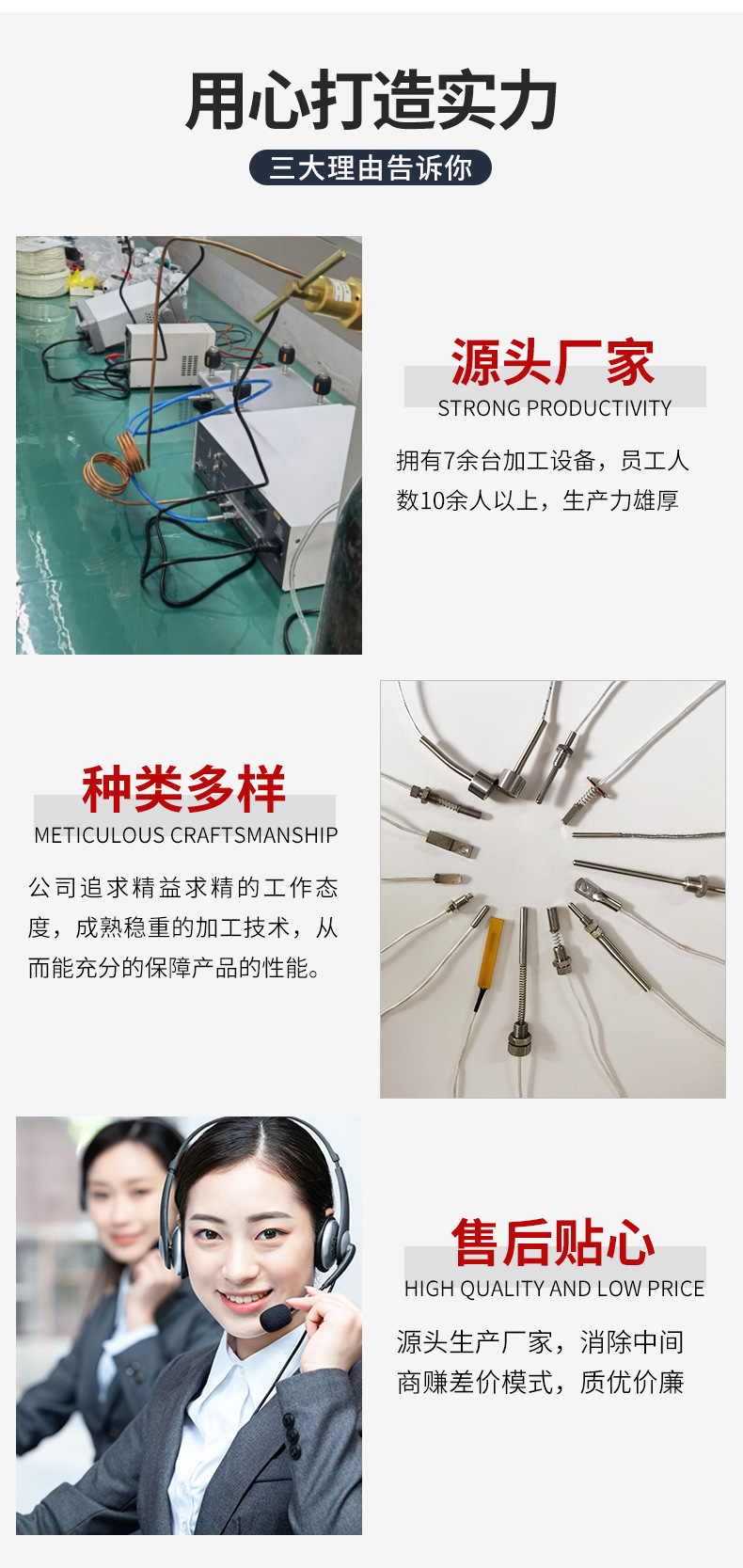 用心打造实力

三大理由告诉你

源头厂家

STRONG PRODUCTIVITY

拥有7余台加工设备，员工人数10余人以上，生产力雄厚

种类多样

METICULOUS CRAFTSMANSHIP

公司追求精益求精的工作态度，成熟稳重的加工技术，从而能充分的保障产品的性能。

售后贴心

HIGH QUALITY AND LOW PRICE

源头生产厂家，消除中间商赚差价模式，质优价廉