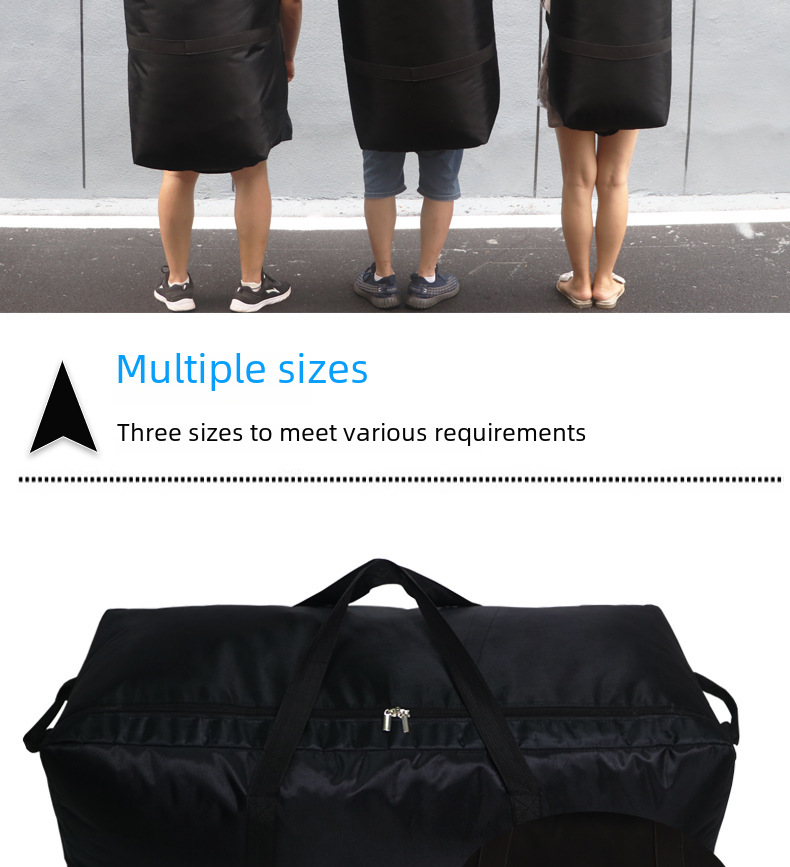 Multiple sizes

Three sizes to meet various requirements