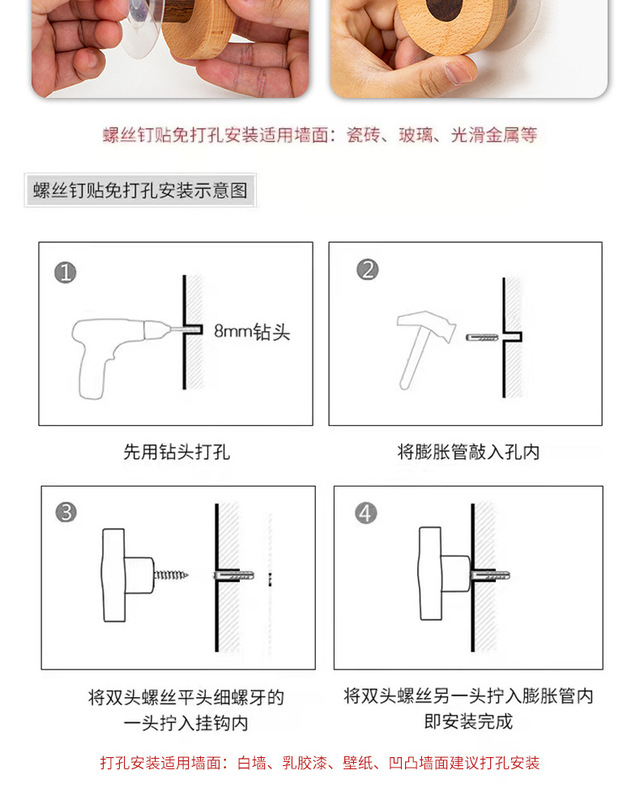 螺丝钉贴免打孔安装适用墙面：瓷砖、玻璃、光滑金属等

螺丝钉贴免打孔安装示意图

1
8mm钻头
先用钻头打孔

2
将膨胀管敲入孔内

3
将双头螺丝平头细螺牙的一头拧入挂钩内

4
将双头螺丝另一头拧入膨胀管内即安装完成

打孔安装适用墙面：白墙、乳胶漆、壁纸、凹凸墙面建议打孔安装