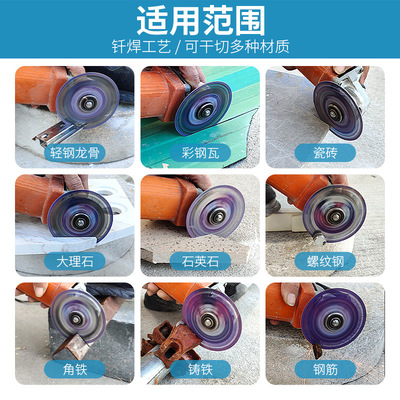 适用范围
钎焊工艺 / 可干切多种材质

轻钢龙骨

彩钢瓦

瓷砖

大理石

石英石

螺纹钢

角铁

铸铁

钢筋