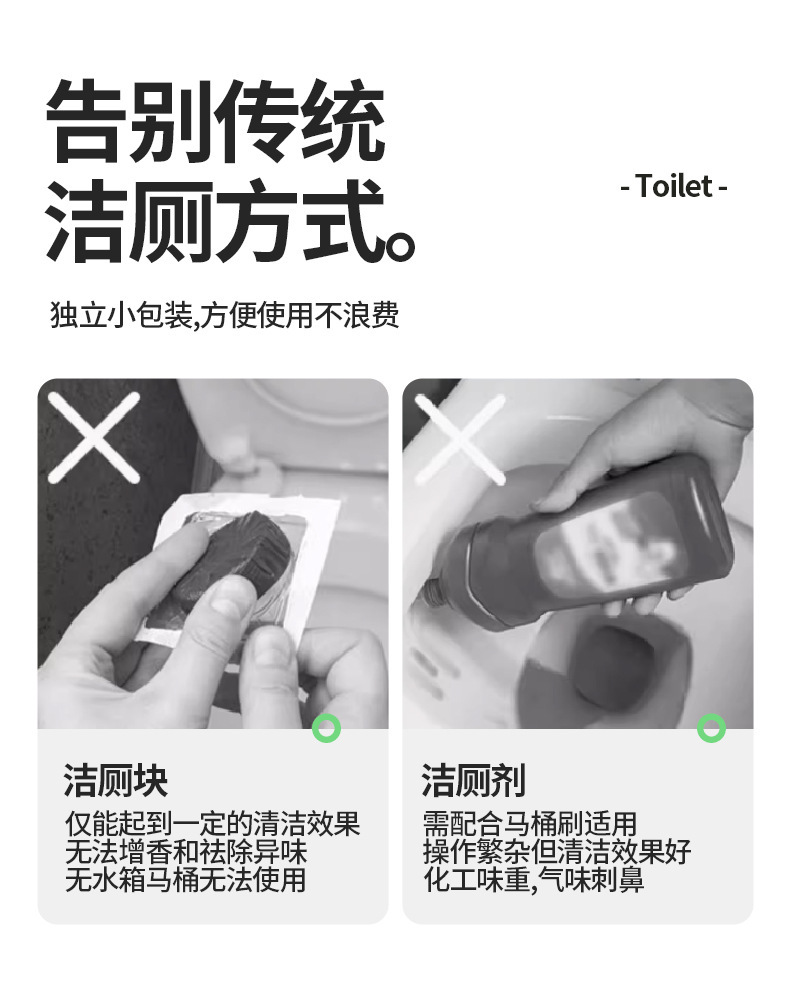 告别传统
洁厕方式。

- Toilet -

独立小包装,方便使用不浪费

洁厕块
仅能起到一定的清洁效果
无法增香和祛除异味
无水箱马桶无法使用

洁厕剂
需配合马桶刷适用
操作繁杂但清洁效果好
化工味重,气味刺鼻