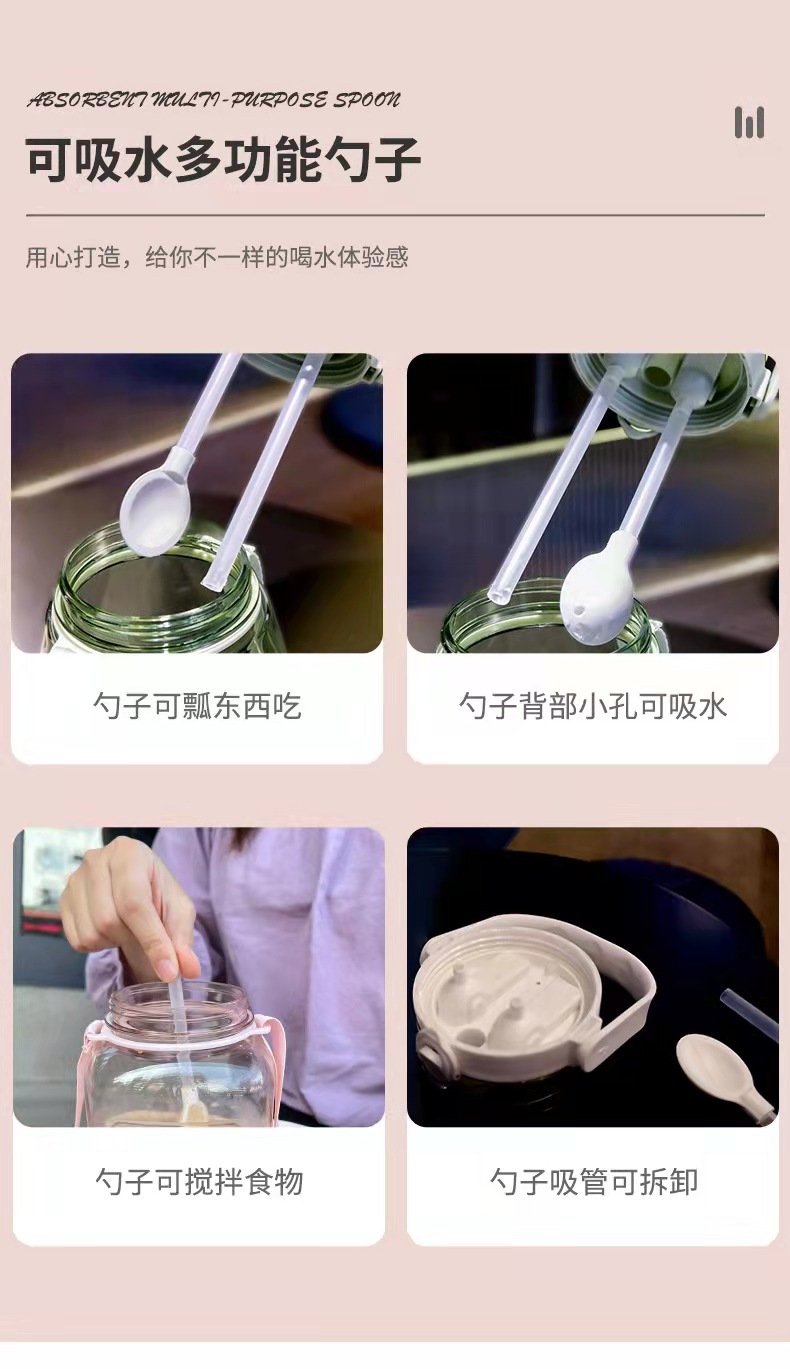 ABSORBENT MULTI-PURPOSE SPOON

可吸水多功能勺子

用心打造，给你不一样的喝水体验感

勺子可瓢东西吃

勺子背部小孔可吸水

勺子可搅拌食物

勺子吸管可拆卸