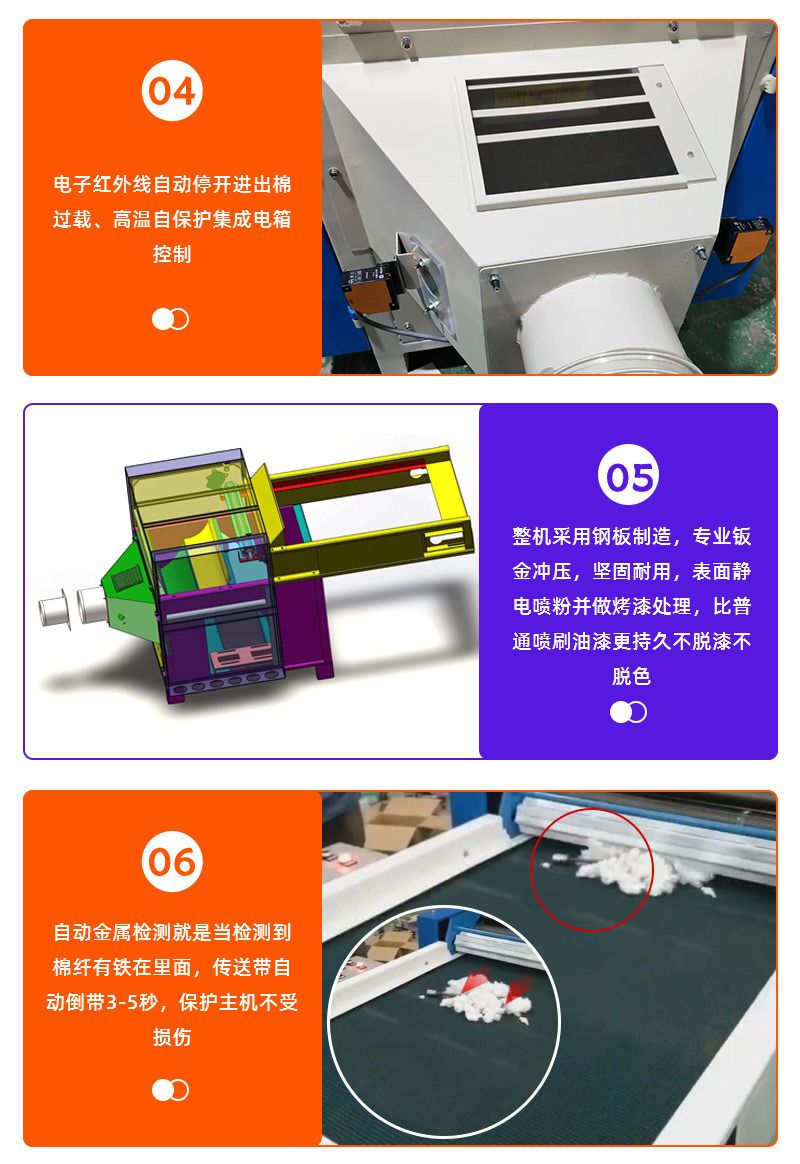 04

电子红外线自动停开进出棉过载、高温自保护集成电箱控制

05

整机采用钢板制造，专业钣金冲压，坚固耐用，表面静电喷粉并做烤漆处理，比普通喷刷油漆更持久不脱漆不脱色

06

自动金属检测就是当检测到棉纤有铁在里面，传送带自动倒带3-5秒，保护主机不受损伤