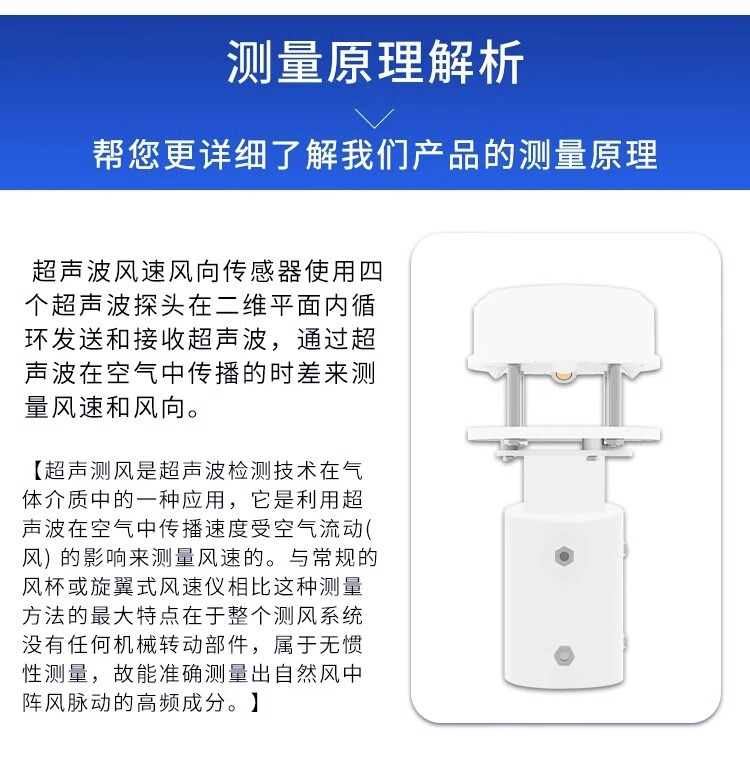 测量原理解析

帮您更详细了解我们产品的测量原理

超声波风速风向传感器使用四个超声波探头在二维平面内循环发送和接收超声波，通过超声波在空气中传播的时差来测量风速和风向。

【超声测风是超声波检测技术在气体介质中的一种应用，它是利用超声波在空气中传播速度受空气流动(风) 的影响来测量风速的。与常规的风杯或旋翼式风速仪相比这种测量方法的最大特点在于整个测风系统没有任何机械转动部件，属于无惯性测量，故能准确测量出自然风中阵风脉动的高频成分。】