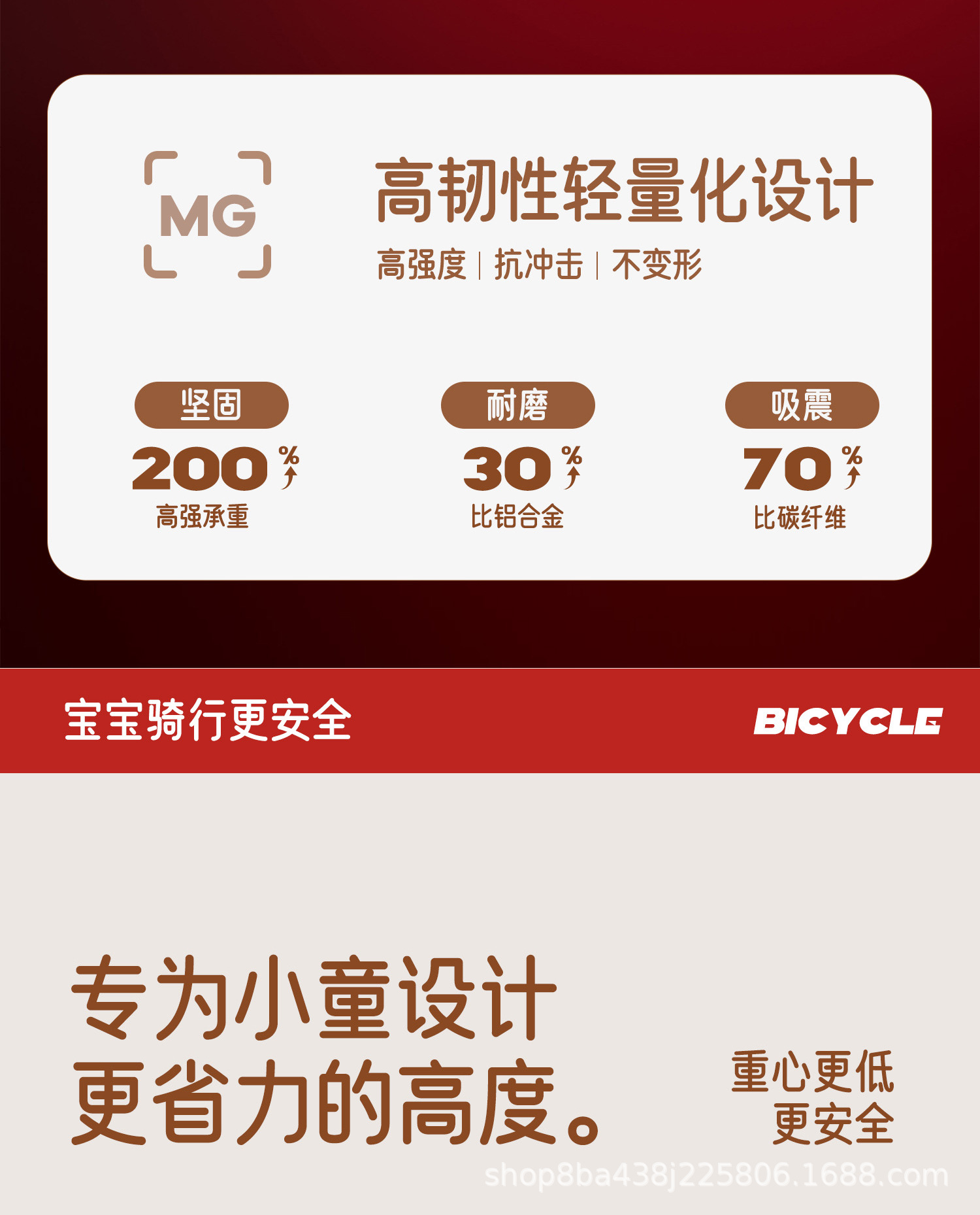 MG

高韧性轻量化设计

高强度 | 抗冲击 | 不变形

坚固
200%
高强承重

耐磨
30%
比铝合金

吸震
70%
比碳纤维

宝宝骑行更安全

BICYCLE

专为小童设计
更省力的高度。

重心更低
更安全

shop8ba438j225806.1688.com