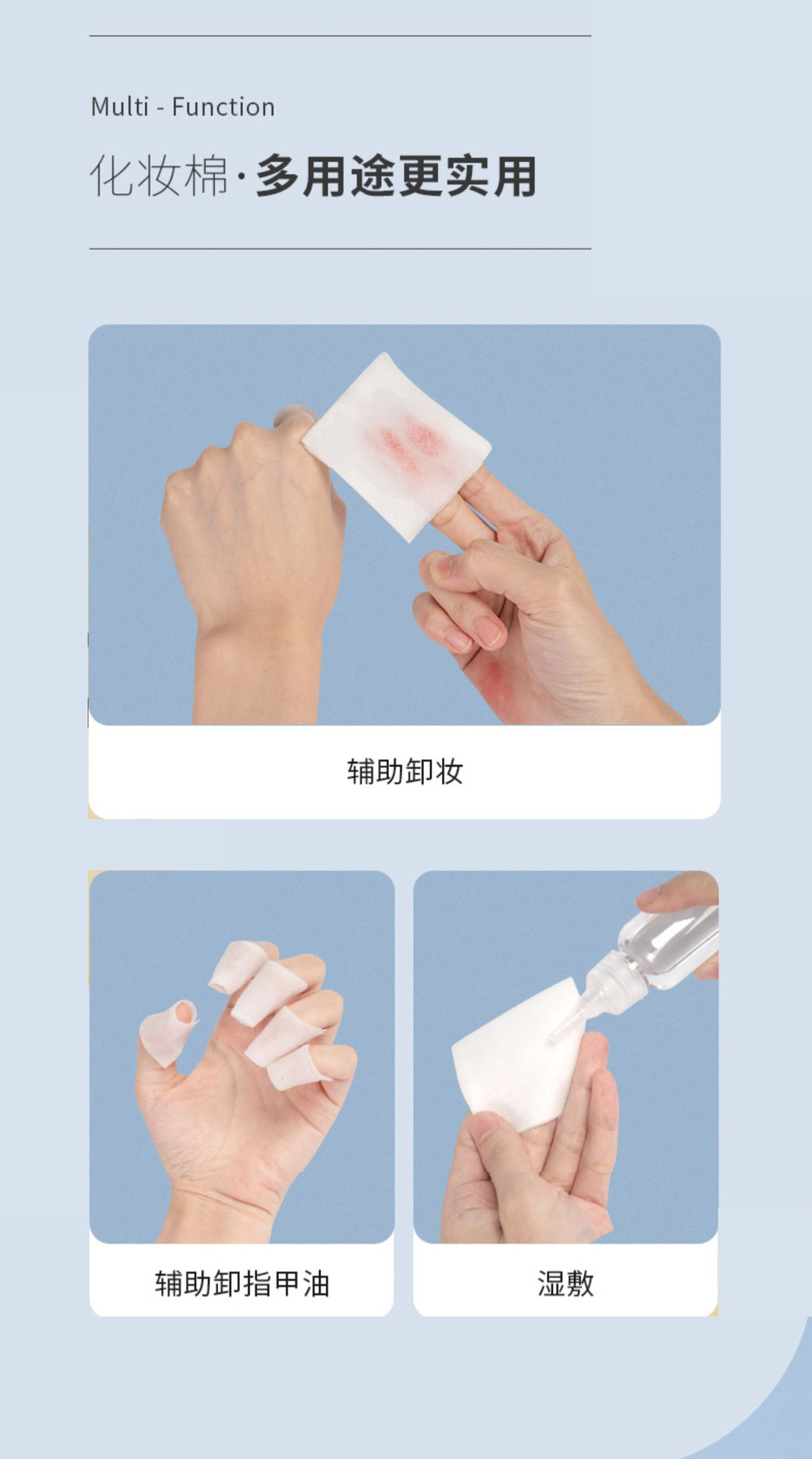 Multi - Function

化妆棉·多用途更实用

辅助卸妆

辅助卸指甲油

湿敷