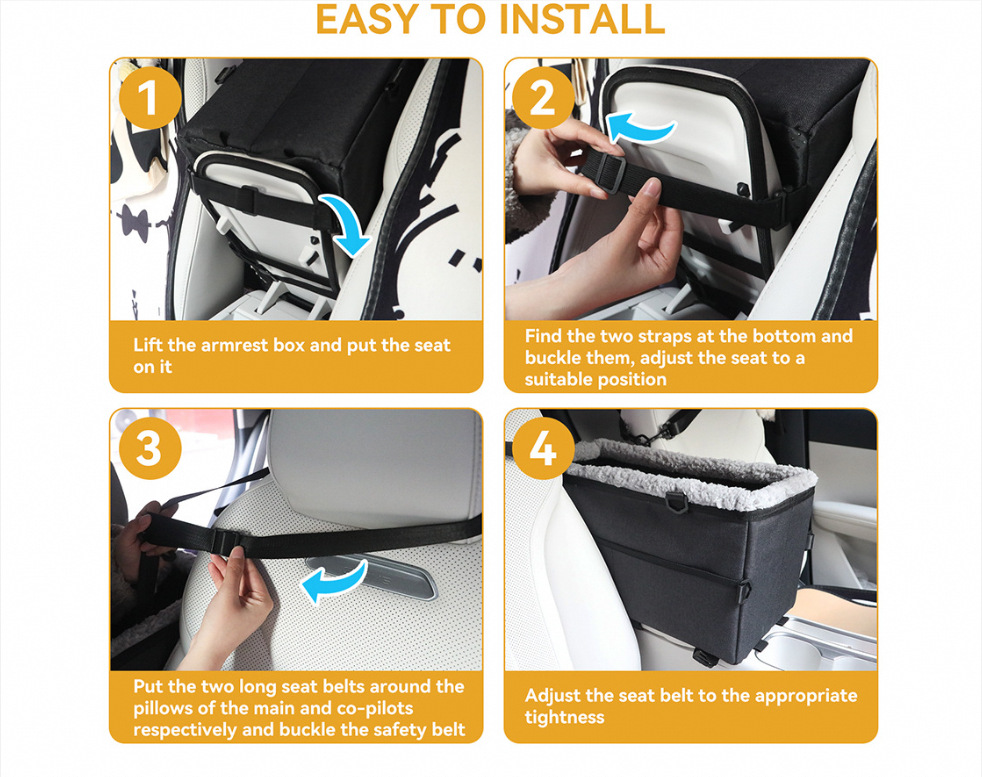 EASY TO INSTALL

1

Lift the armrest box and put the seat on it

2

Find the two straps at the bottom and buckle them, adjust the seat to a suitable position

3

Put the two long seat belts around the pillows of the main and co-pilots respectively and buckle the safety belt

4

Adjust the seat belt to the appropriate tightness