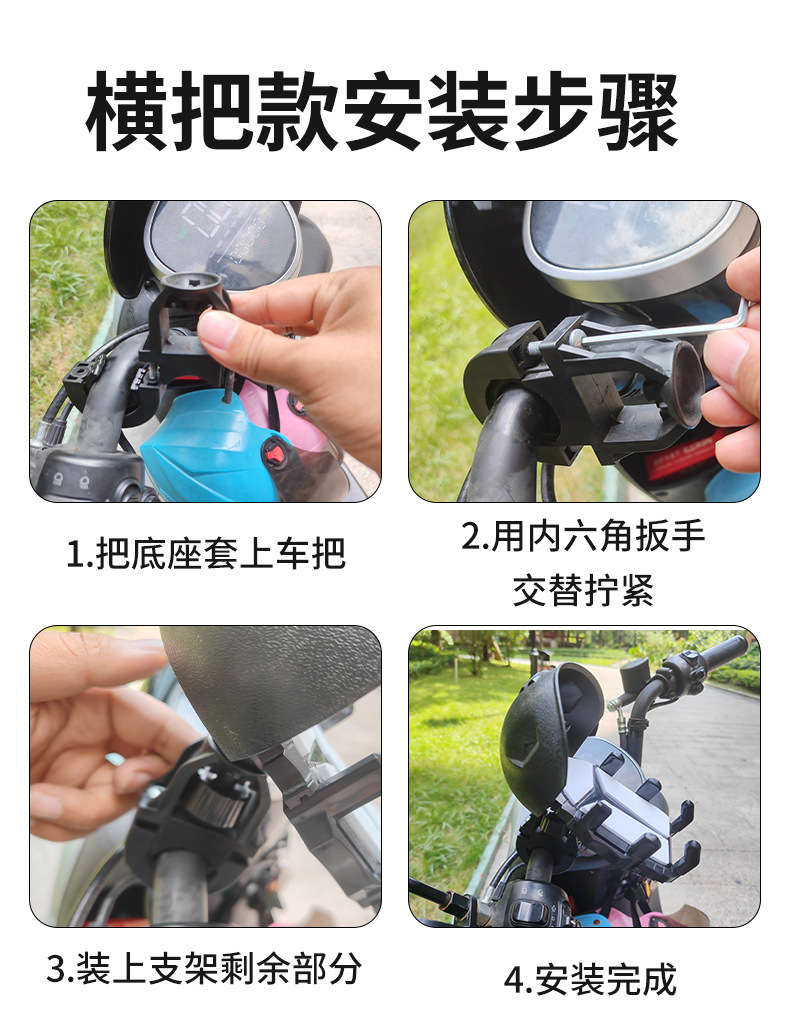 横把款安装步骤

1.把底座套上车把

2.用内六角扳手交替拧紧

3.装上支架剩余部分

4.安装完成