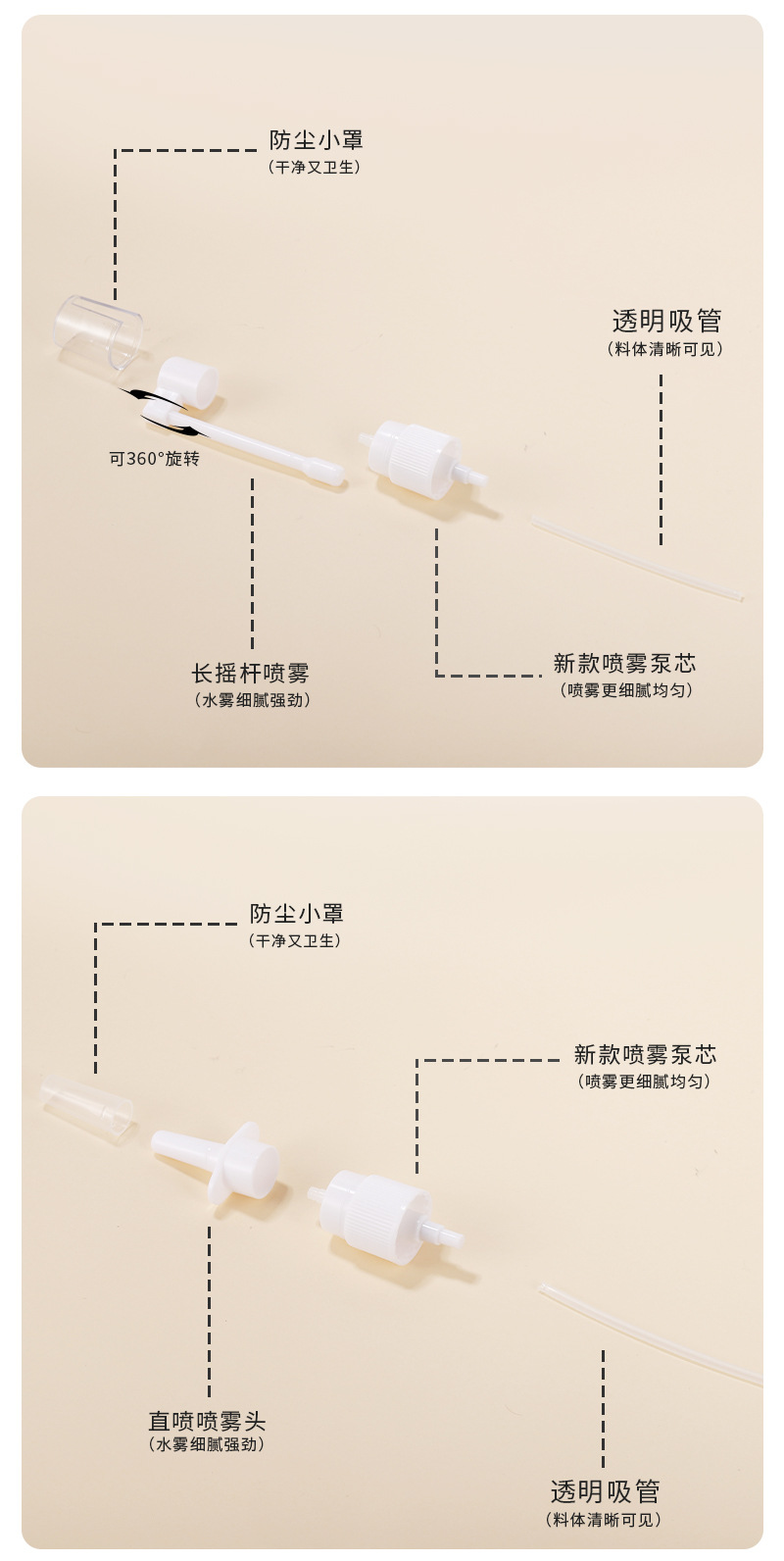 防尘小罩
(干净又卫生)

透明吸管
(料体清晰可见)

可360°旋转

长摇杆喷雾
(水雾细腻强劲)

新款喷雾泵芯
(喷雾更细腻均匀)

防尘小罩
(干净又卫生)

新款喷雾泵芯
(喷雾更细腻均匀)

直喷喷雾头
(水雾细腻强劲)

透明吸管
(料体清晰可见)