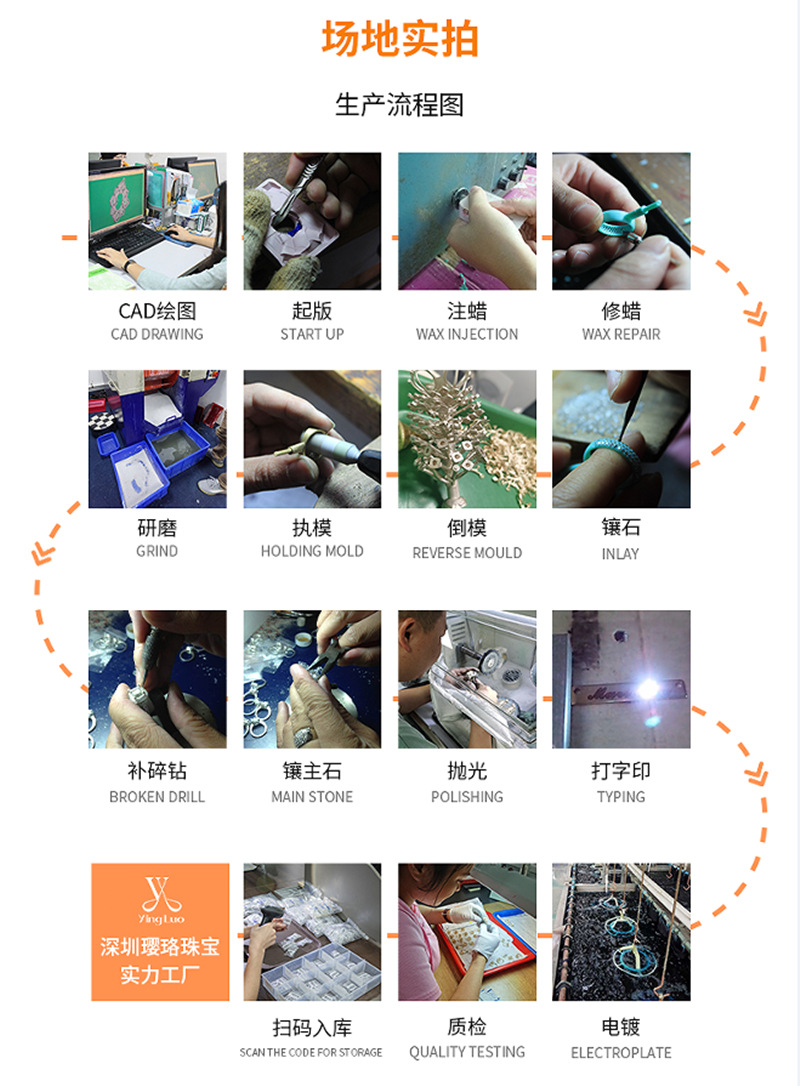 场地实拍

生产流程图

CAD绘图
CAD DRAWING

起版
START UP

注蜡
WAX INJECTION

修蜡
WAX REPAIR

研磨
GRIND

执模
HOLDING MOLD

倒模
REVERSE MOULD

镶石
INLAY

补碎钻
BROKEN DRILL

镶主石
MAIN STONE

抛光
POLISHING

打字印
TYPING

Ying Luo
深圳璎珞珠宝
实力工厂

扫码入库
SCAN THE CODE FOR STORAGE

质检
QUALITY TESTING

电镀
ELECTROPLATE