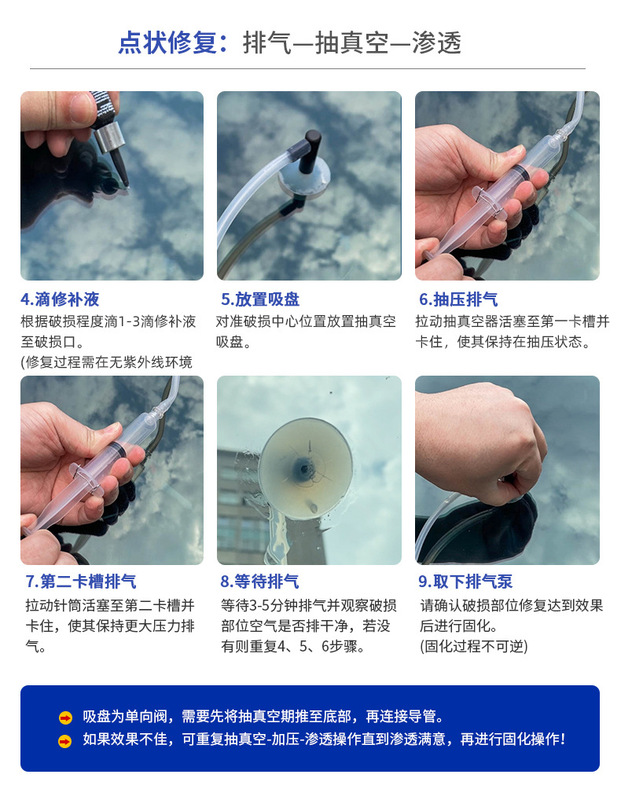 点状修复：排气—抽真空—渗透

4.滴修补液
根据破损程度滴1-3滴修补液至破损口。
(修复过程需在无紫外线环境

5.放置吸盘
对准破损中心位置放置抽真空吸盘。

6.抽压排气
拉动抽真空器活塞至第一卡槽并卡住，使其保持在抽压状态。

7.第二卡槽排气
拉动针筒活塞至第二卡槽并卡住，使其保持更大压力排气。

8.等待排气
等待3-5分钟排气并观察破损部位空气是否排干净，若没有则重复4、5、6步骤。

9.取下排气泵
请确认破损部位修复达到效果后进行固化。
(固化过程不可逆)

吸盘为单向阀，需要先将抽真空期推至底部，再连接导管。
如果效果不佳，可重复抽真空-加压-渗透操作直到渗透满意，再进行固化操作！