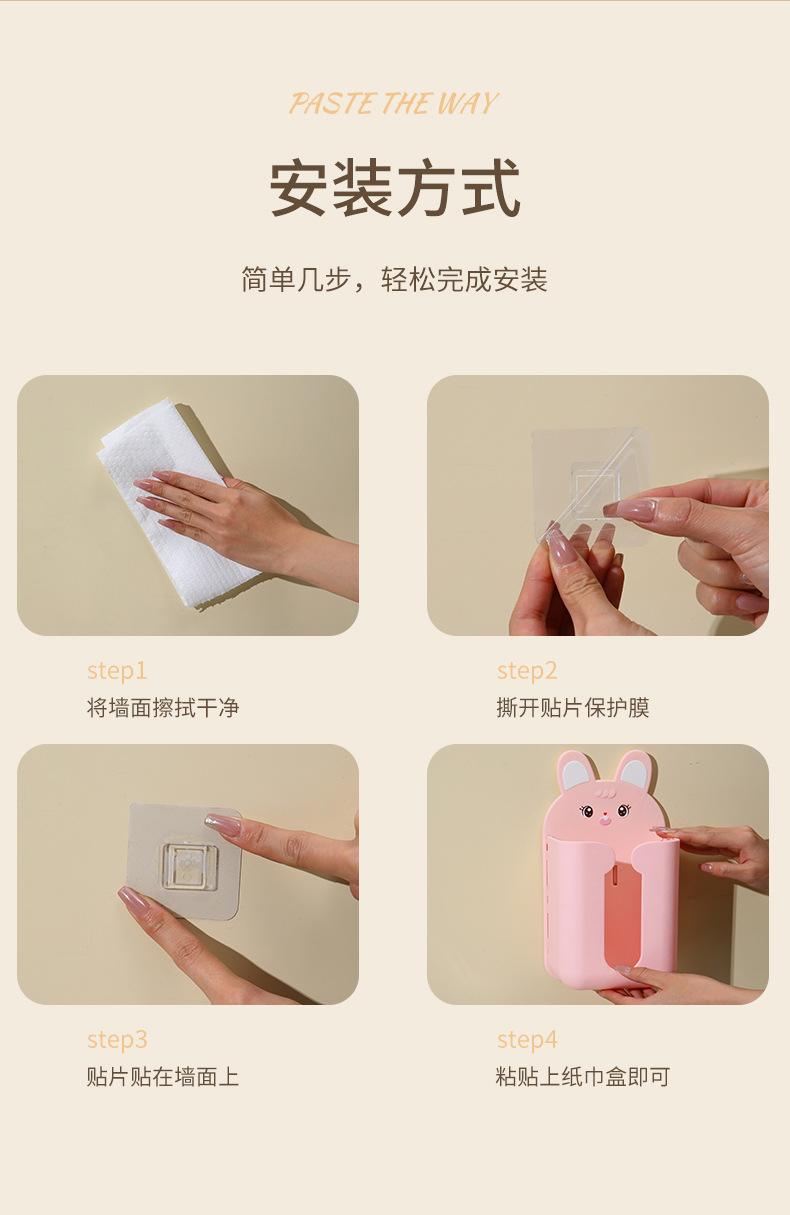 PASTE THE WAY

安装方式

简单几步，轻松完成安装

step1
将墙面擦拭干净

step2
撕开贴片保护膜

step3
贴片贴在墙面上

step4
粘贴上纸巾盒即可