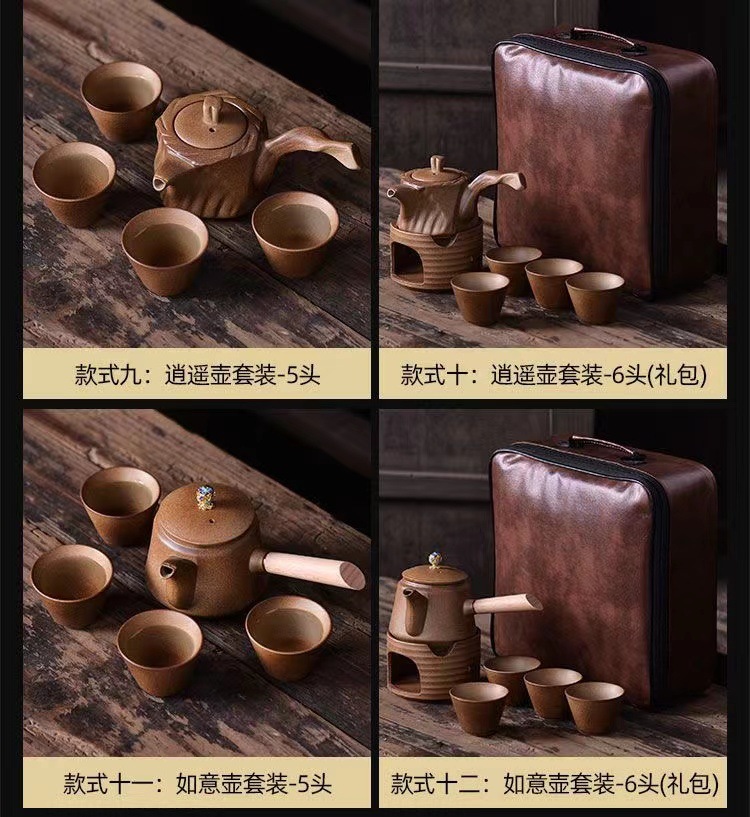 款式九：逍遥壶套装-5头

款式十：逍遥壶套装-6头(礼包)

款式十一：如意壶套装-5头

款式十二：如意壶套装-6头(礼包)