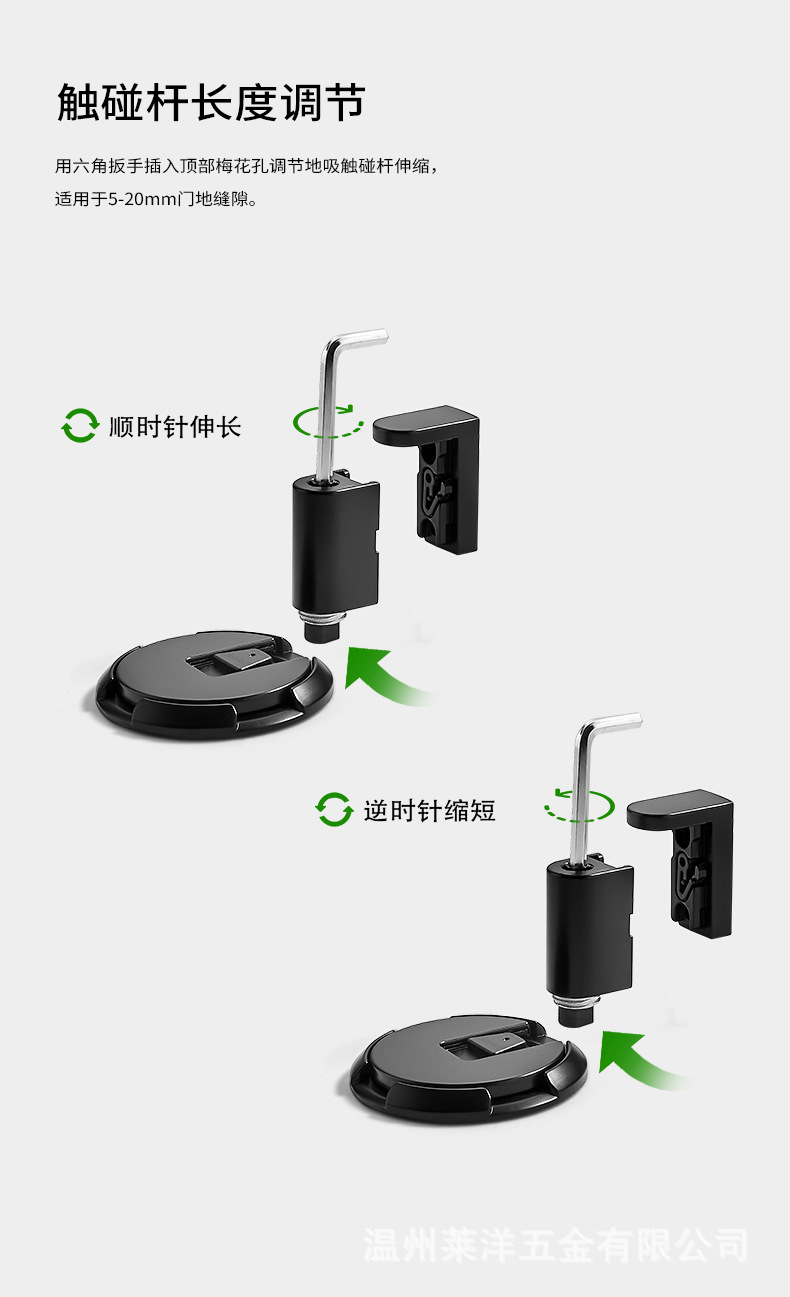 触碰杆长度调节

用六角扳手插入顶部梅花孔调节地吸触碰杆伸缩，适用于5-20mm门地缝隙。

顺时针伸长

逆时针缩短

温州莱洋五金有限公司