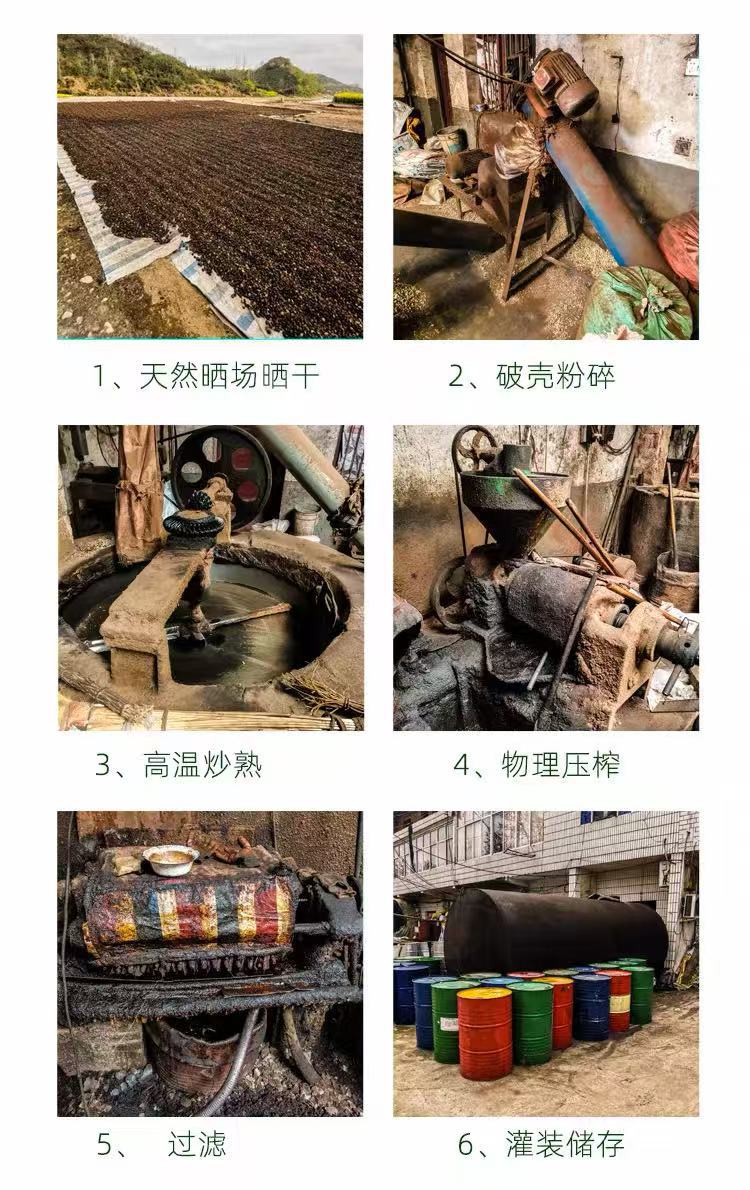 1、天然晒场晒干

2、破壳粉碎

3、高温炒熟

4、物理压榨

5、 过滤

6、灌装储存