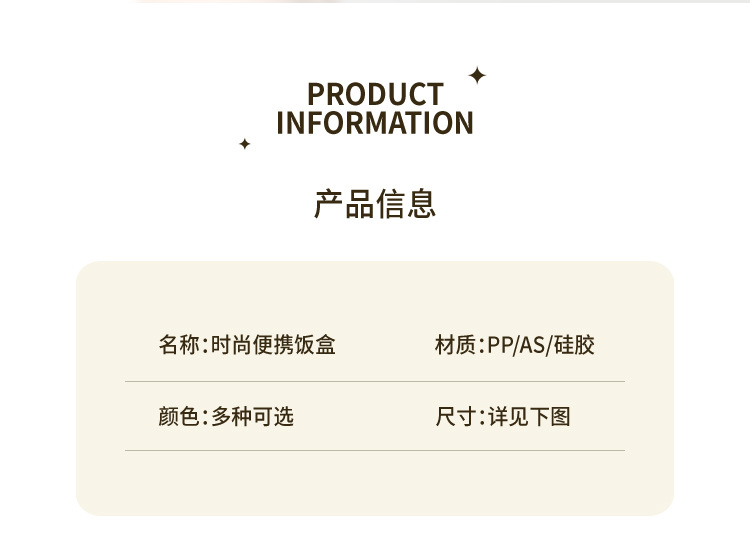 PRODUCT
INFORMATION

产品信息

名称:时尚便携饭盒

材质:PP/AS/硅胶

颜色:多种可选

尺寸:详见下图