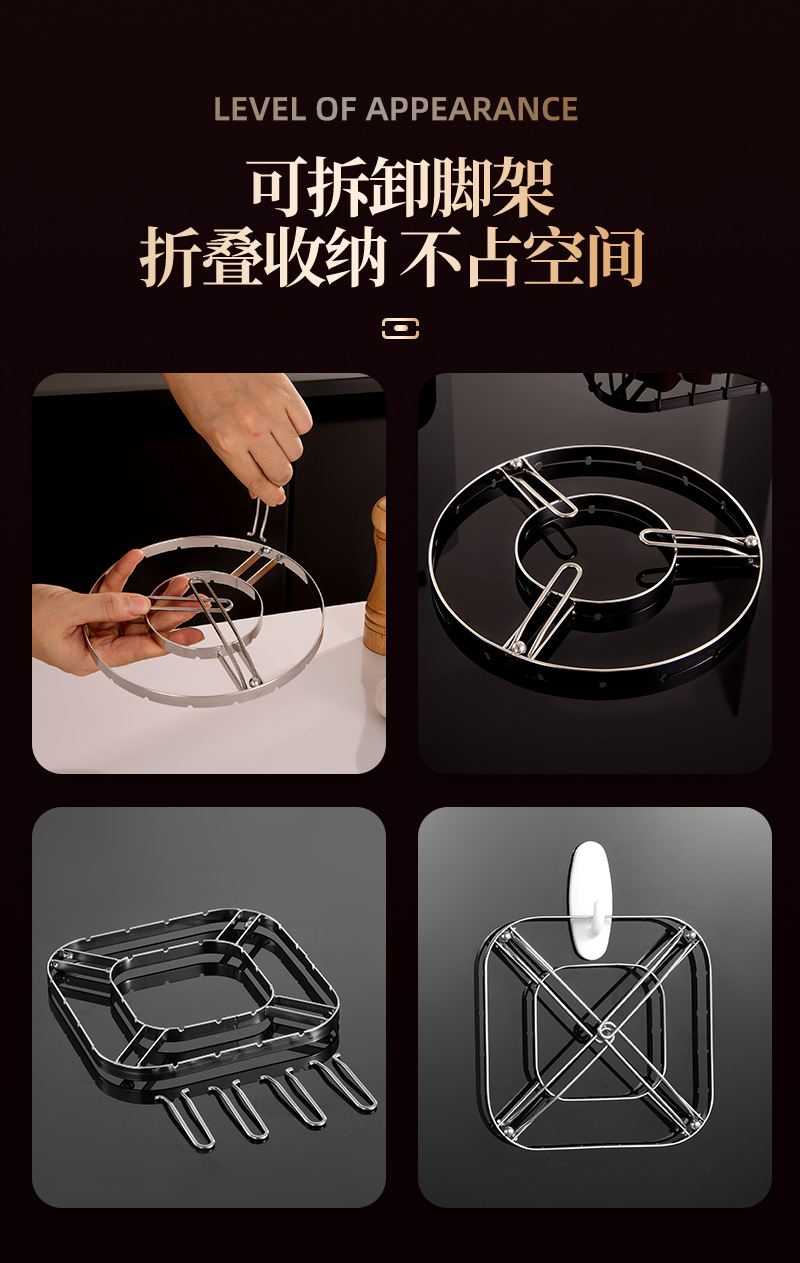 LEVEL OF APPEARANCE

可拆卸脚架
折叠收纳 不占空间