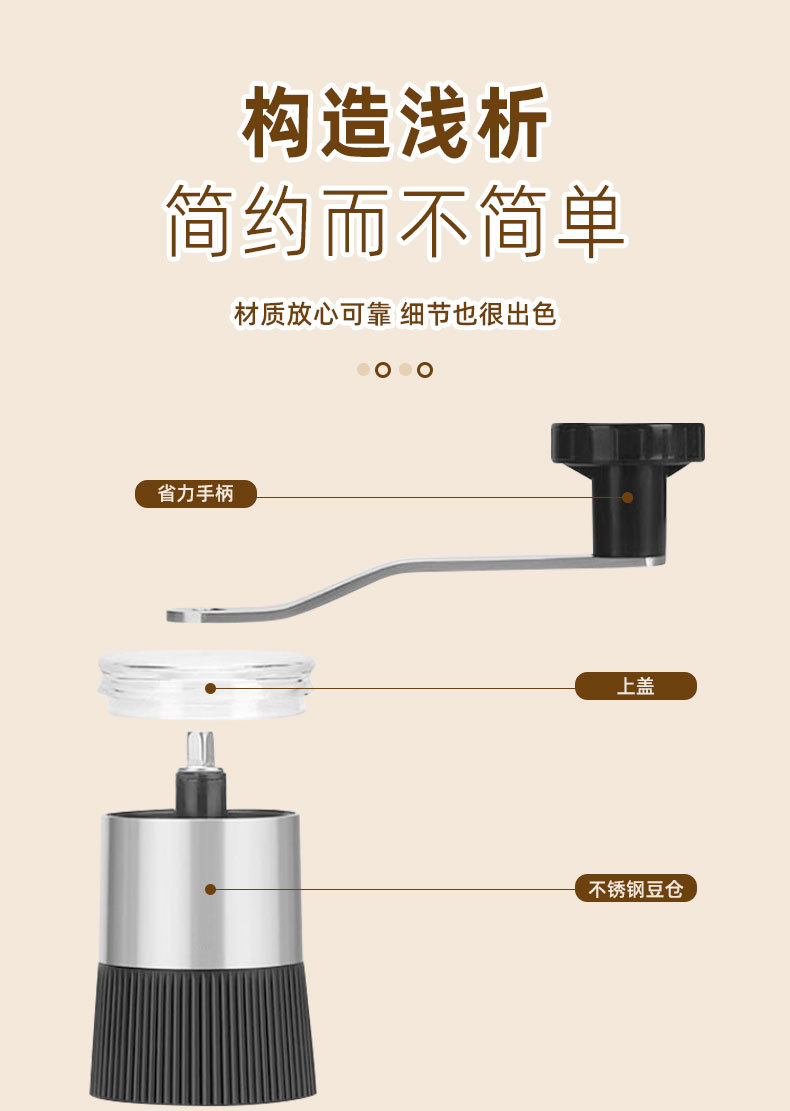 构造浅析
简约而不简单

材质放心可靠 细节也很出色

省力手柄

上盖

不锈钢豆仓