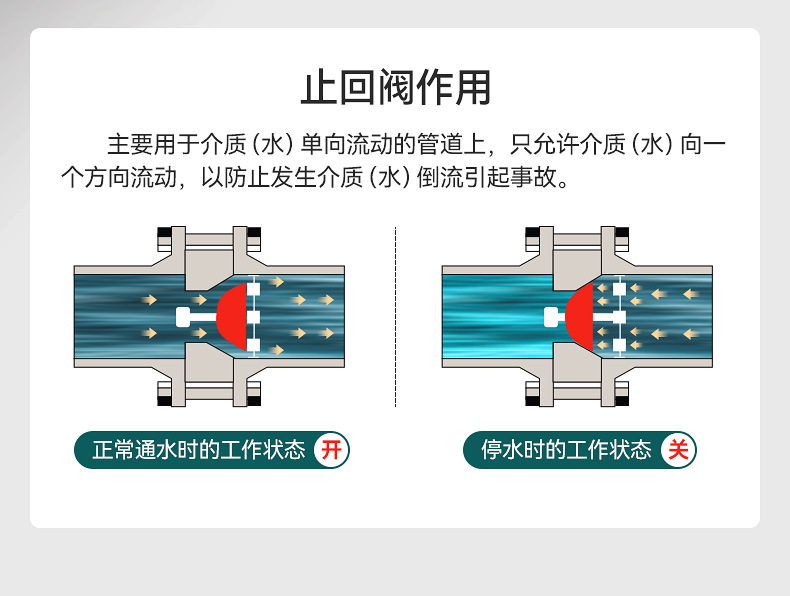 止回阀作用

主要用于介质（水）单向流动的管道上，只允许介质（水）向一个方向流动，以防止发生介质（水）倒流引起事故。

正常通水时的工作状态 开

停水时的工作状态 关