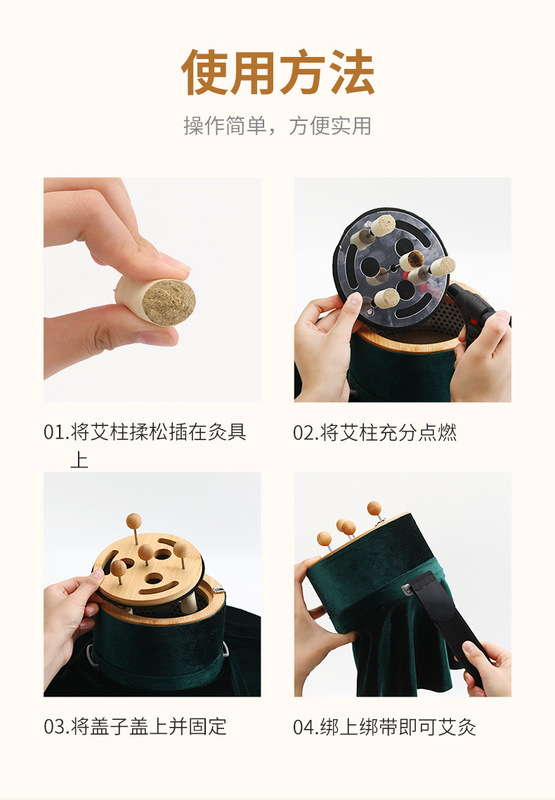 使用方法

操作简单，方便实用

01.将艾柱揉松插在灸具上

02.将艾柱充分点燃

03.将盖子盖上并固定

04.绑上绑带即可艾灸