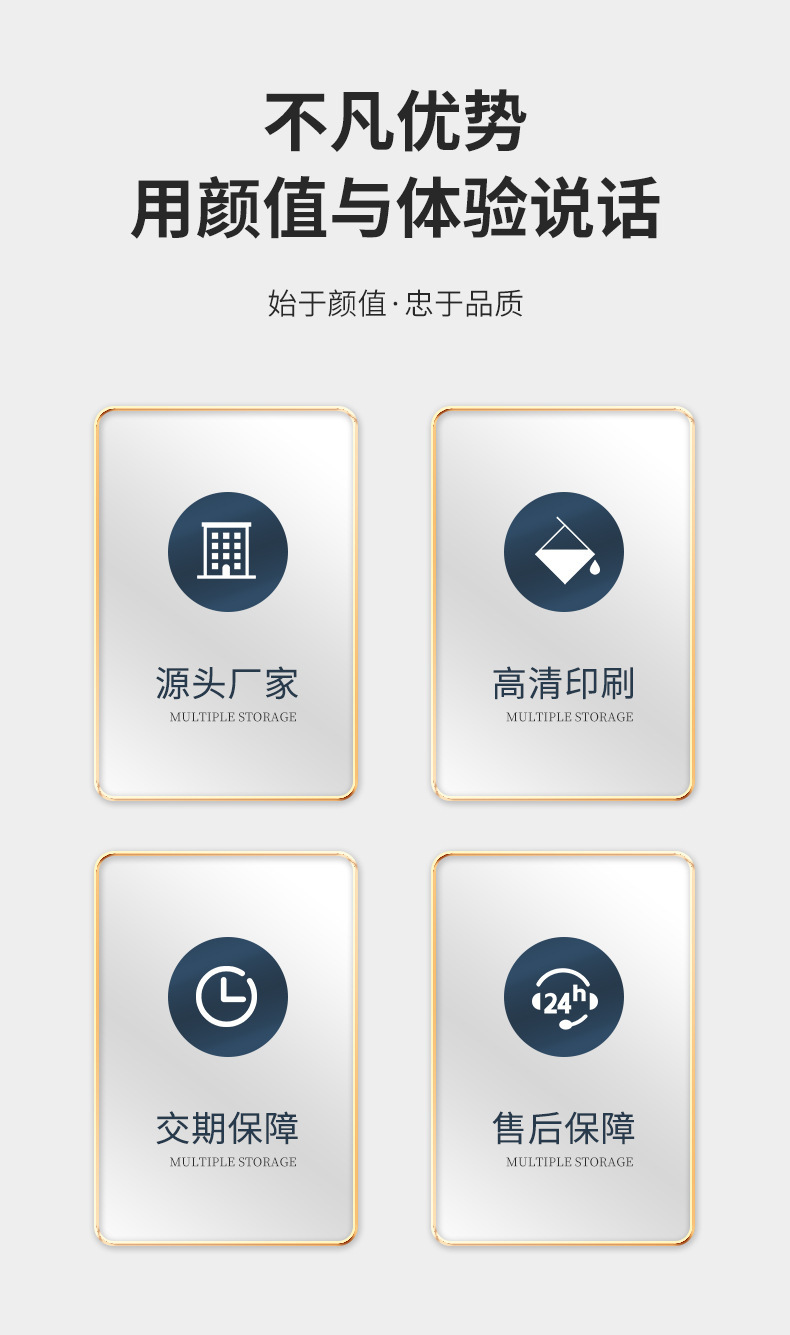 不凡优势
用颜值与体验说话

始于颜值·忠于品质

源头厂家
MULTIPLE STORAGE

高清印刷
MULTIPLE STORAGE

交期保障
MULTIPLE STORAGE

24h

售后保障
MULTIPLE STORAGE