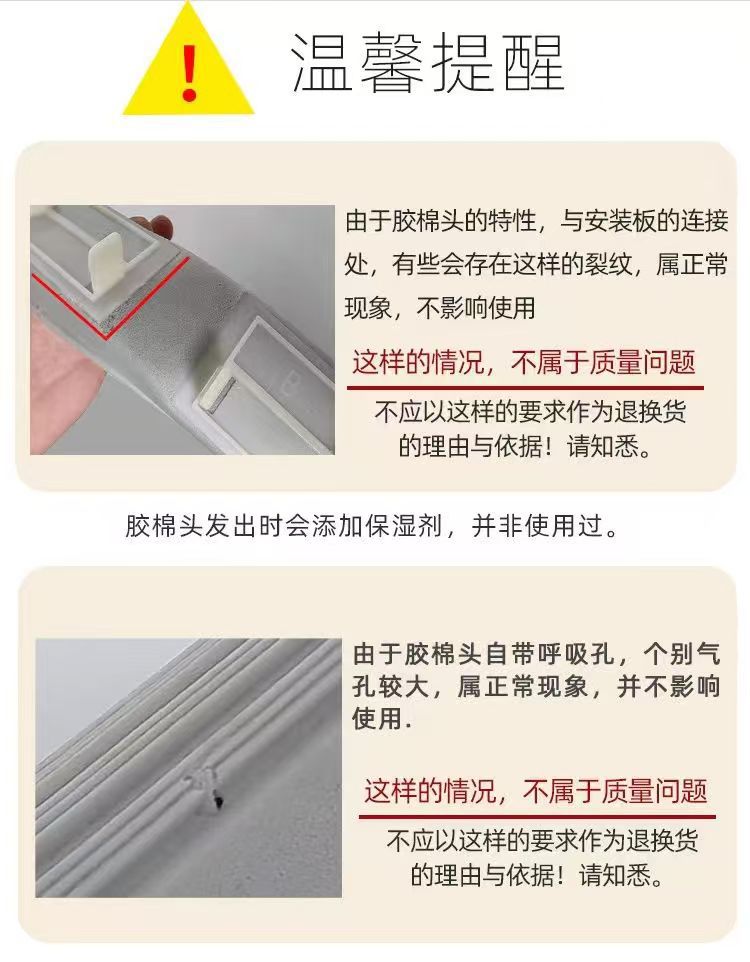 !

温馨提醒

由于胶棉头的特性，与安装板的连接处，有些会存在这样的裂纹，属正常现象，不影响使用

这样的情况，不属于质量问题

不应以这样的要求作为退换货的理由与依据！请知悉。

胶棉头发出时会添加保湿剂，并非使用过。

由于胶棉头自带呼吸孔，个别气孔较大，属正常现象，并不影响使用.

这样的情况，不属于质量问题

不应以这样的要求作为退换货的理由与依据！请知悉。