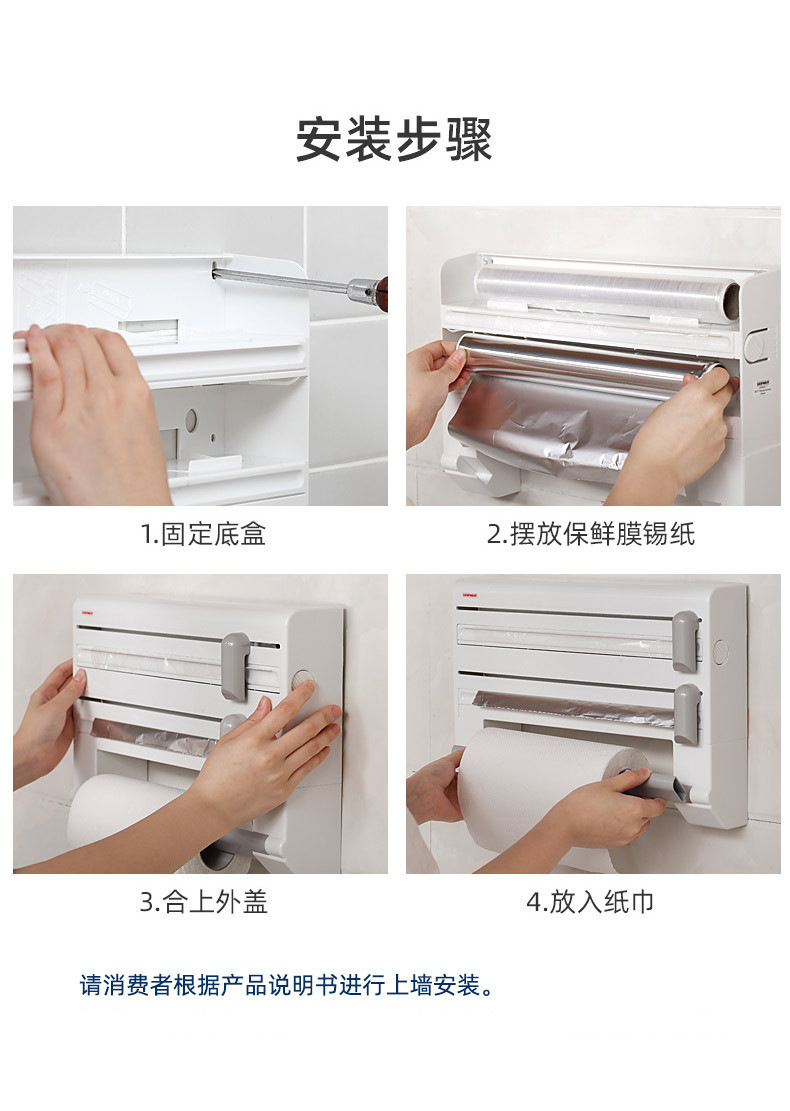 安装步骤

1.固定底盒

2.摆放保鲜膜锡纸

3.合上外盖

4.放入纸巾

请消费者根据产品说明书进行上墙安装。