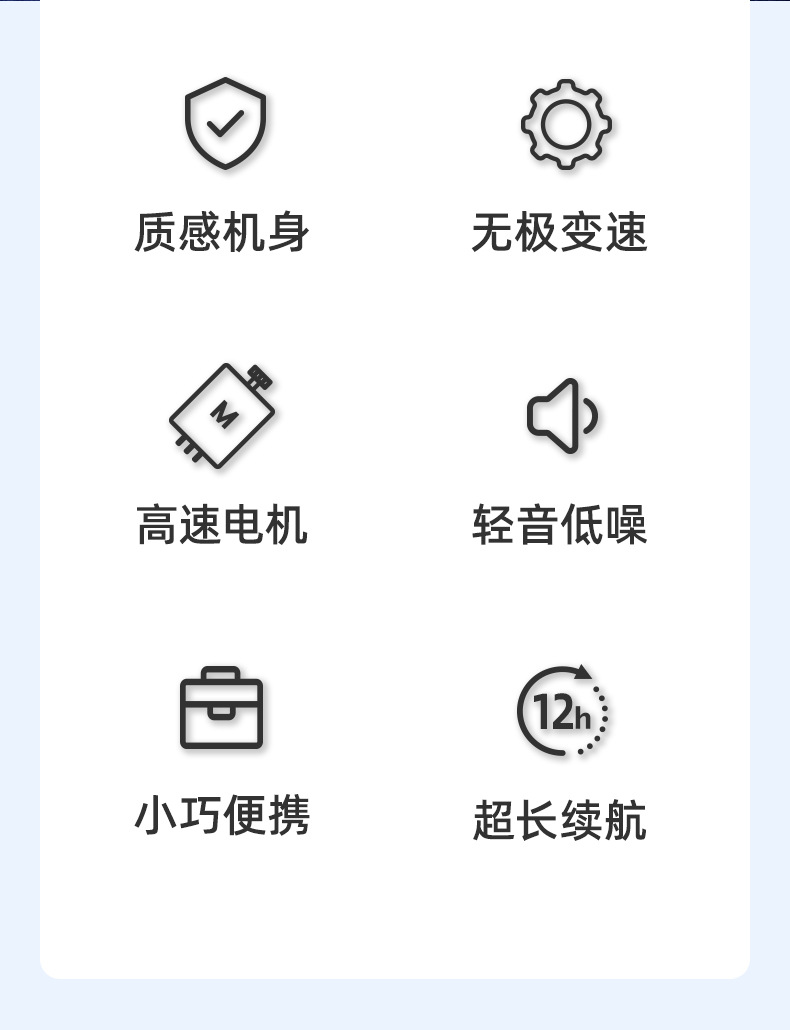 质感机身

无极变速

M

高速电机

轻音低噪

小巧便携

12h

超长续航