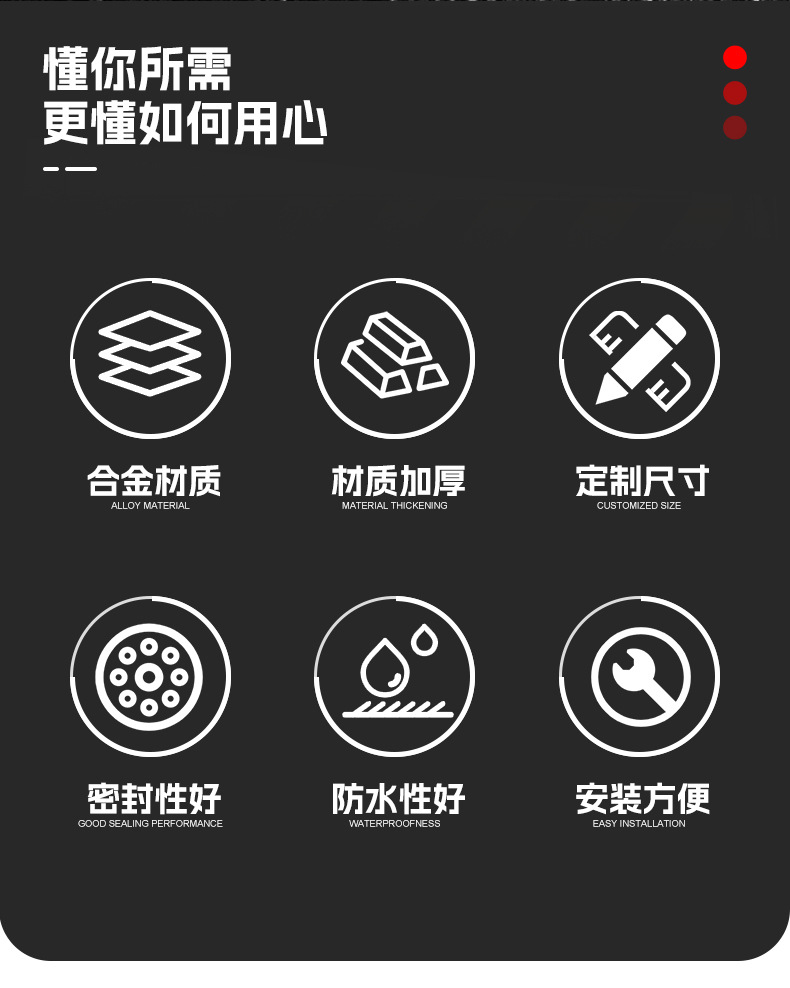 懂你所需
更懂如何用心

合金材质
ALLOY MATERIAL

材质加厚
MATERIAL THICKENING

定制尺寸
CUSTOMIZED SIZE

密封性好
GOOD SEALING PERFORMANCE

防水性好
WATERPROOFNESS

安装方便
EASY INSTALLATION