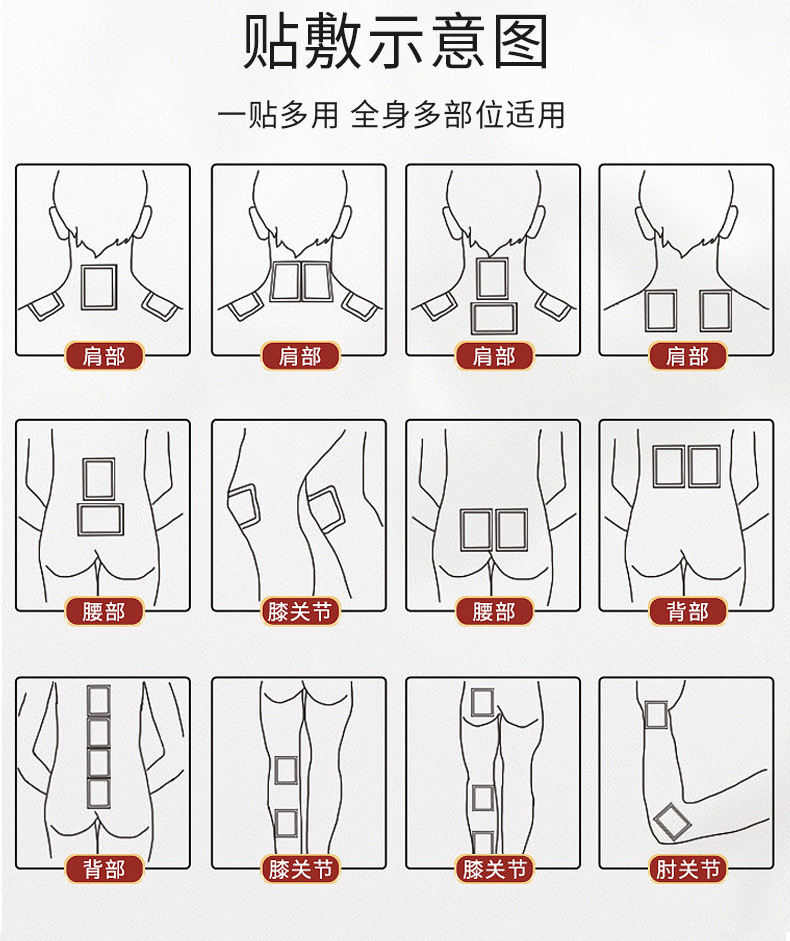 贴敷示意图

一贴多用 全身多部位适用

肩部

肩部

肩部

肩部

腰部

膝关节

腰部

背部

背部

膝关节

膝关节

肘关节