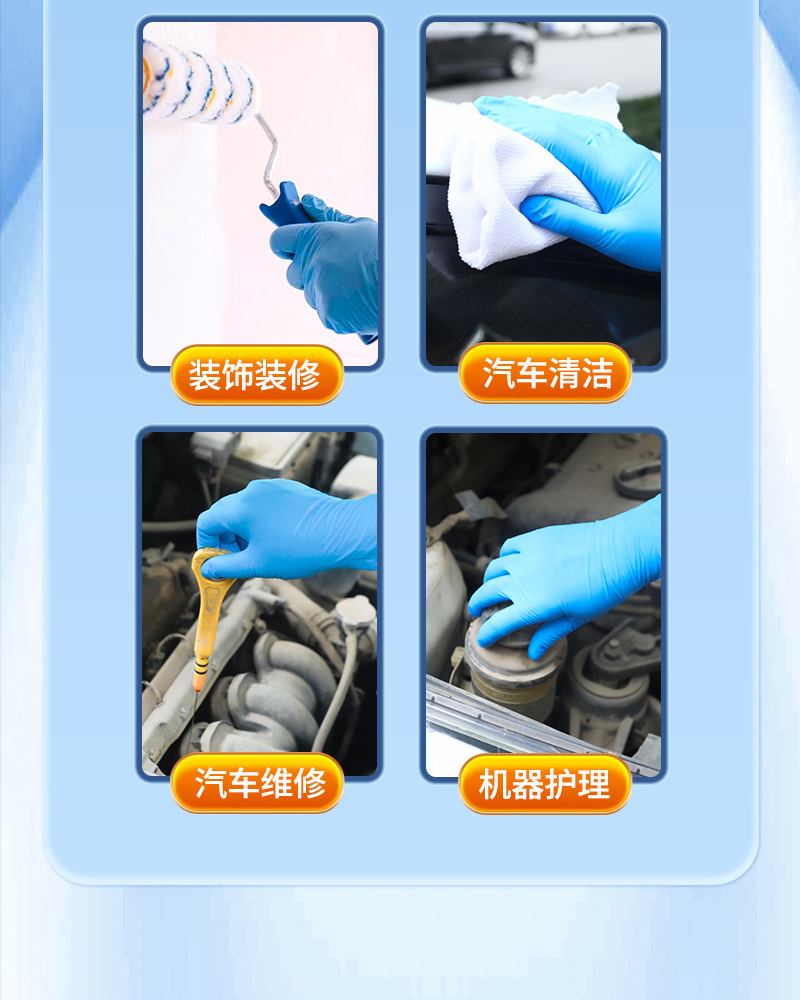 装饰装修

汽车清洁

汽车维修

机器护理