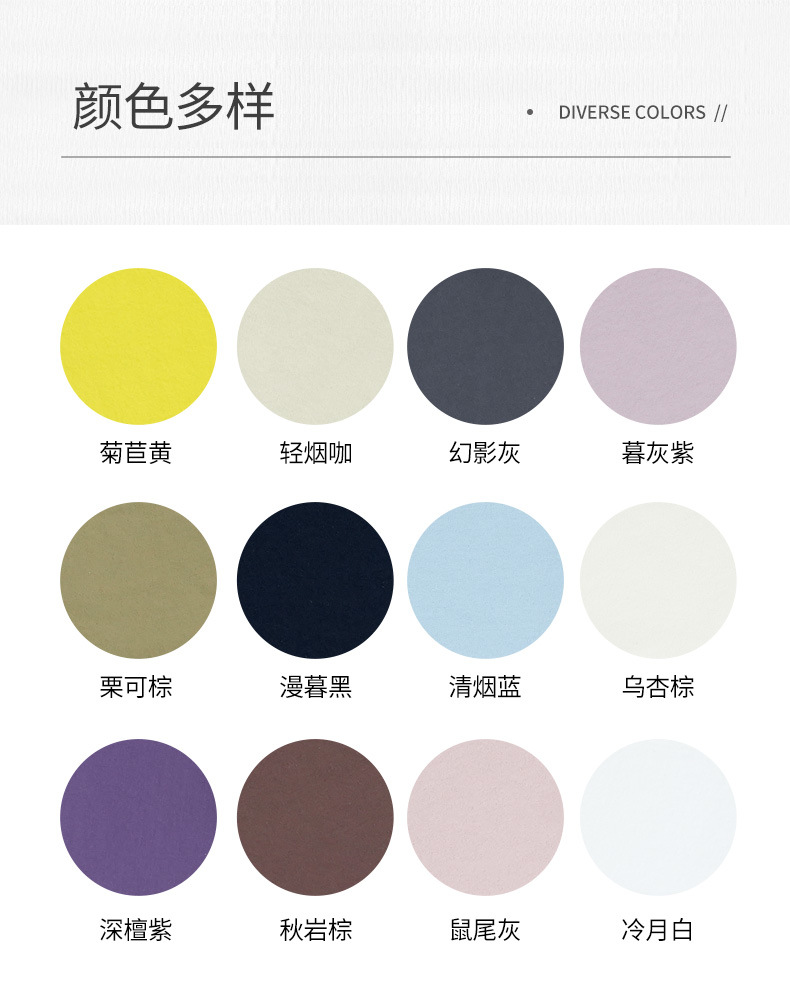 颜色多样

• DIVERSE COLORS //

菊苣黄

轻烟咖

幻影灰

暮灰紫

栗可棕

漫暮黑

清烟蓝

乌杏棕

深檀紫

秋岩棕

鼠尾灰

冷月白