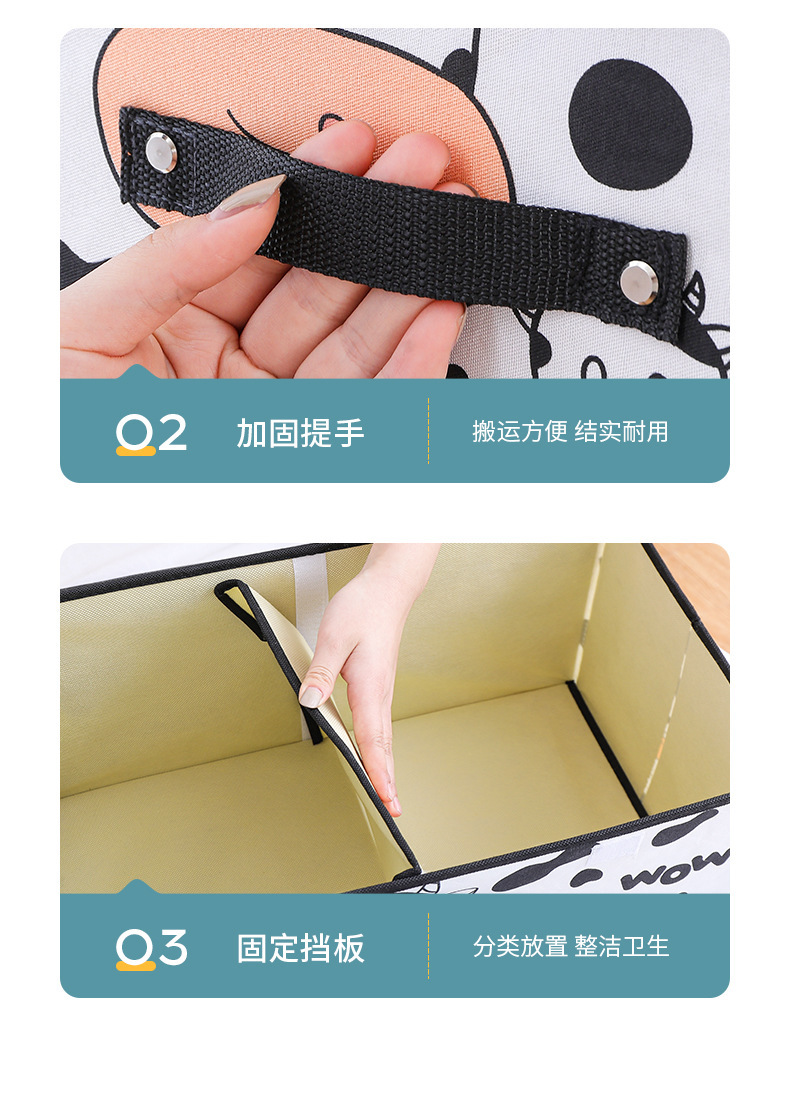 02 加固提手

搬运方便 结实耐用

WOW

03 固定挡板

分类放置 整洁卫生