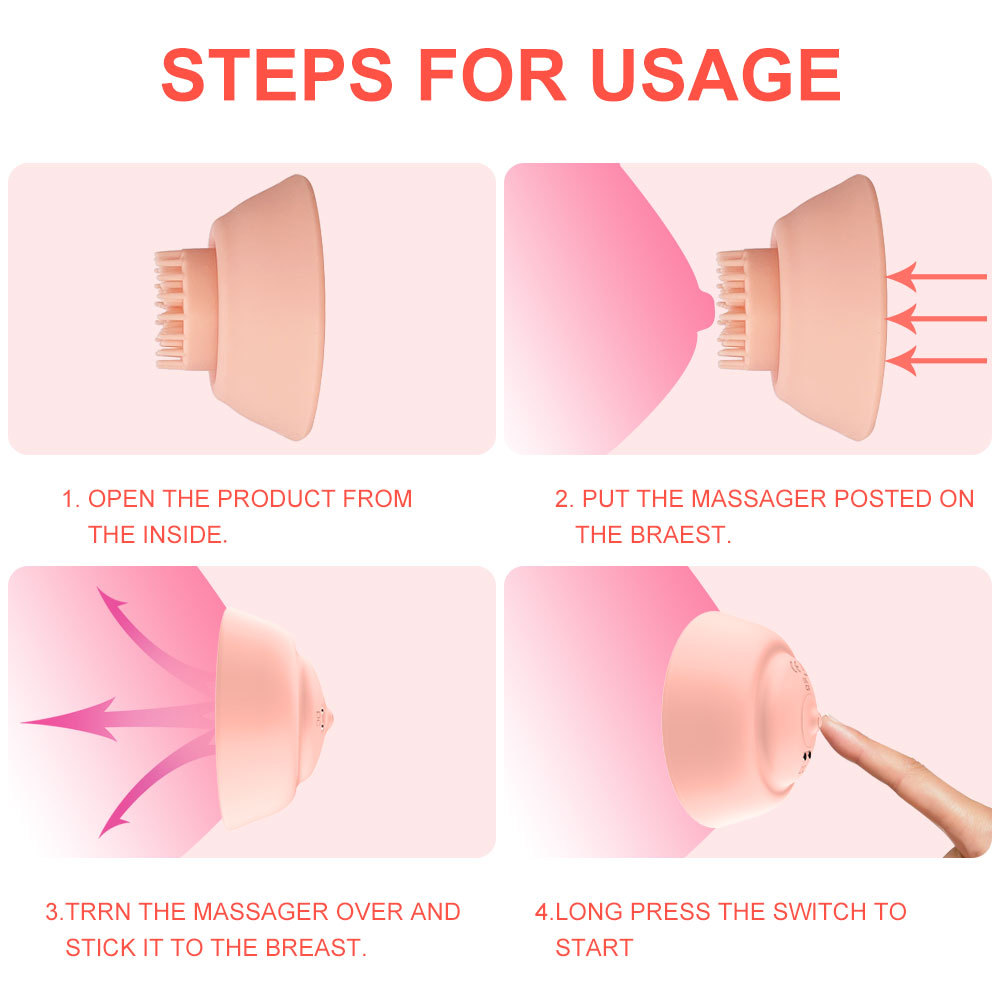 STEPS FOR USAGE

1. OPEN THE PRODUCT FROM THE INSIDE.

2. PUT THE MASSAGER POSTED ON THE BRAEST.

3.TRRN THE MASSAGER OVER AND STICK IT TO THE BREAST.

4.LONG PRESS THE SWITCH TO START