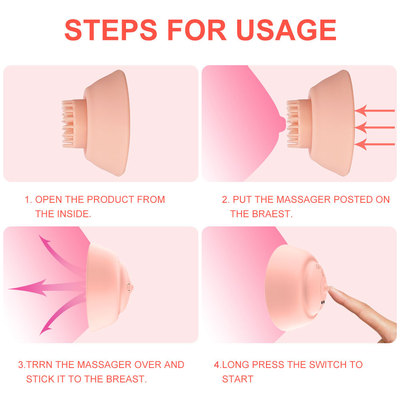 STEPS FOR USAGE

1. OPEN THE PRODUCT FROM THE INSIDE.

2. PUT THE MASSAGER POSTED ON THE BRAEST.

3.TRRN THE MASSAGER OVER AND STICK IT TO THE BREAST.

4.LONG PRESS THE SWITCH TO START