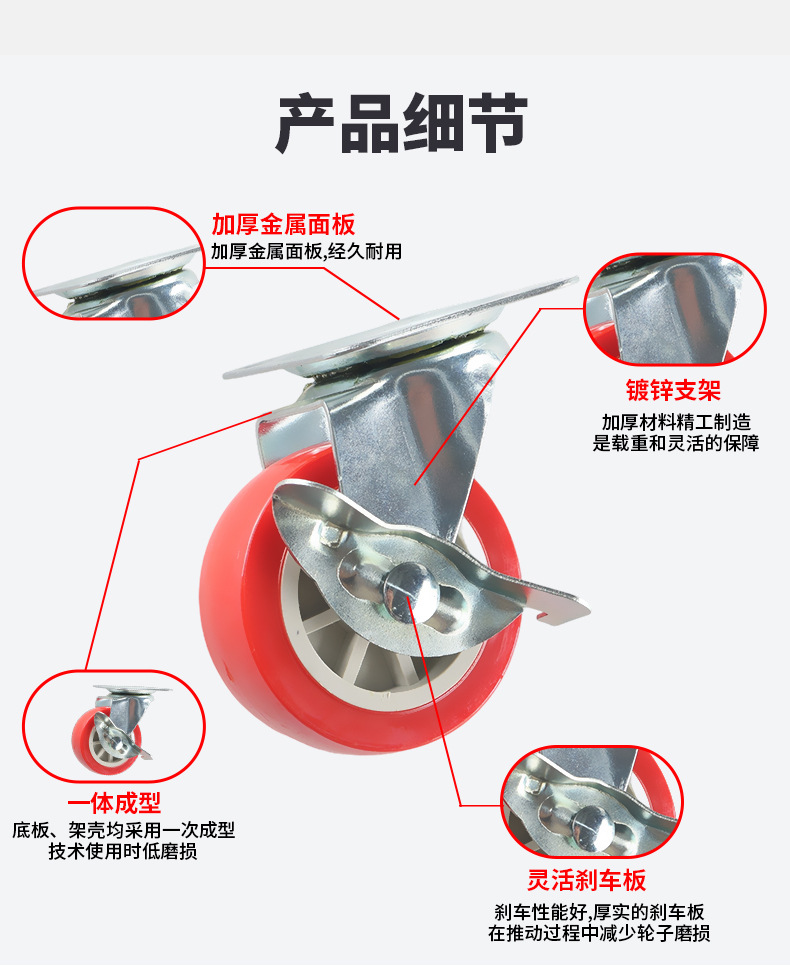 产品细节

加厚金属面板
加厚金属面板,经久耐用

镀锌支架
加厚材料精工制造
是载重和灵活的保障

一体成型
底板、架壳均采用一次成型
技术使用时低磨损

灵活刹车板
刹车性能好,厚实的刹车板
在推动过程中减少轮子磨损