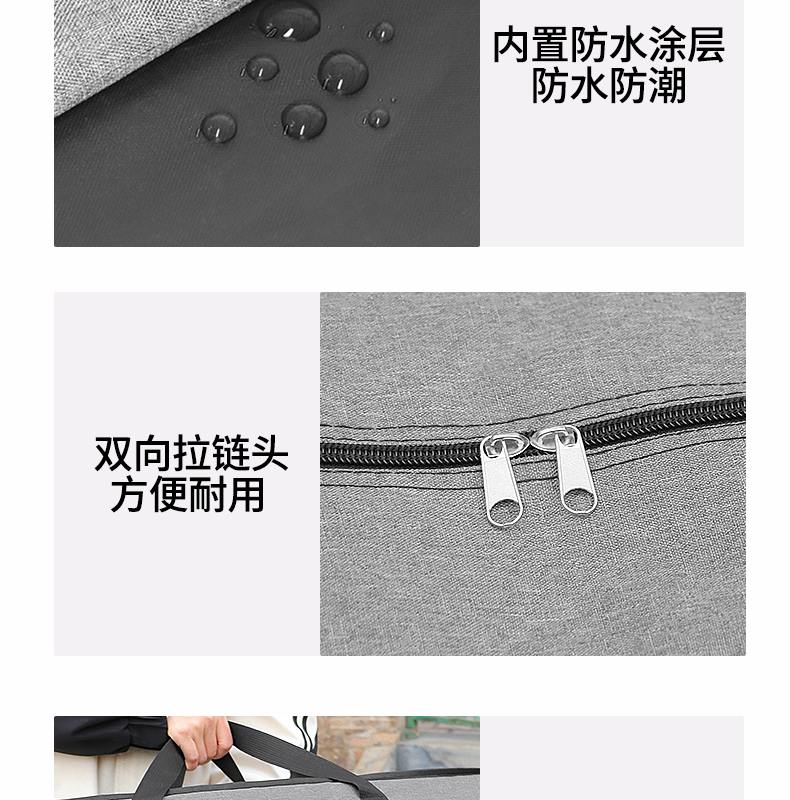 内置防水涂层
防水防潮

双向拉链头
方便耐用