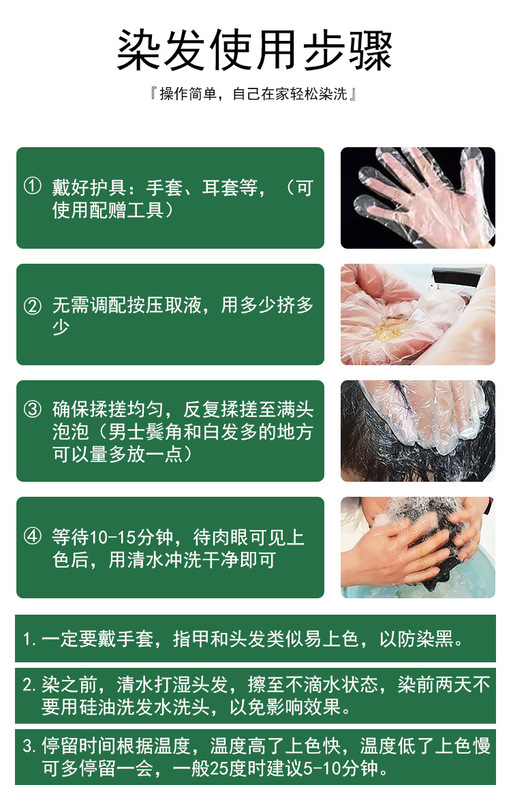 染发使用步骤

『操作简单，自己在家轻松染洗』

① 戴好护具：手套、耳套等，（可使用配赠工具）

② 无需调配按压取液，用多少挤多少

③ 确保揉搓均匀，反复揉搓至满头泡泡（男士鬓角和白发多的地方可以量多放一点）

④ 等待10-15分钟，待肉眼可见上色后，用清水冲洗干净即可

1. 一定要戴手套，指甲和头发类似易上色，以防染黑。

2. 染之前，清水打湿头发，擦至不滴水状态，染前两天不要用硅油洗发水洗头，以免影响效果。

3. 停留时间根据温度，温度高了上色快，温度低了上色慢可多停留一会，一般25度时建议5-10分钟。