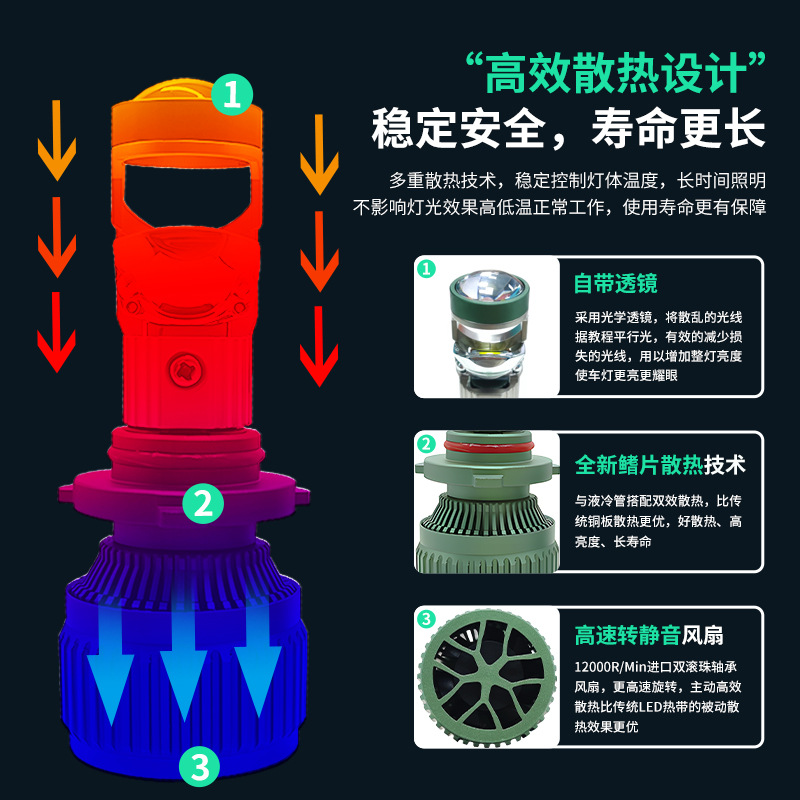 1

2

3

“高效散热设计”
稳定安全，寿命更长

多重散热技术，稳定控制灯体温度，长时间照明不影响灯光效果高低温正常工作，使用寿命更有保障

1

自带透镜

采用光学透镜，将散乱的光线据教程平行光，有效的减少损失的光线，用以增加整灯亮度使车灯更亮更耀眼

2

全新鳍片散热技术

与液冷管搭配双效散热，比传统铜板散热更优，好散热、高亮度、长寿命

3

高速转静音风扇

12000R/Min进口双滚珠轴承风扇，更高速旋转，主动高效散热比传统LED热带的被动散热效果更优