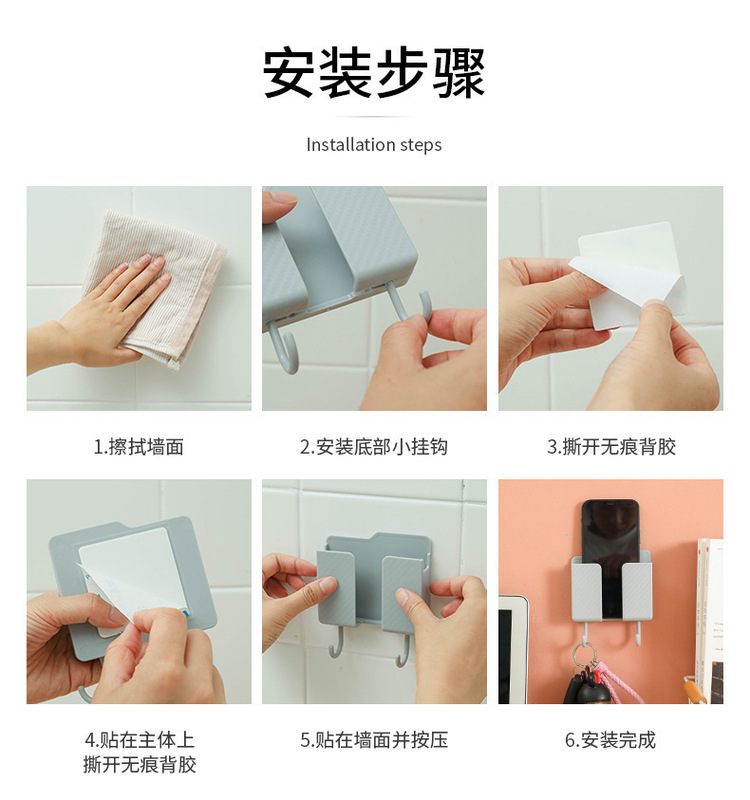 安装步骤

Installation steps

1.擦拭墙面

2.安装底部小挂钩

3.撕开无痕背胶

4.贴在主体上
撕开无痕背胶

5.贴在墙面并按压

6.安装完成