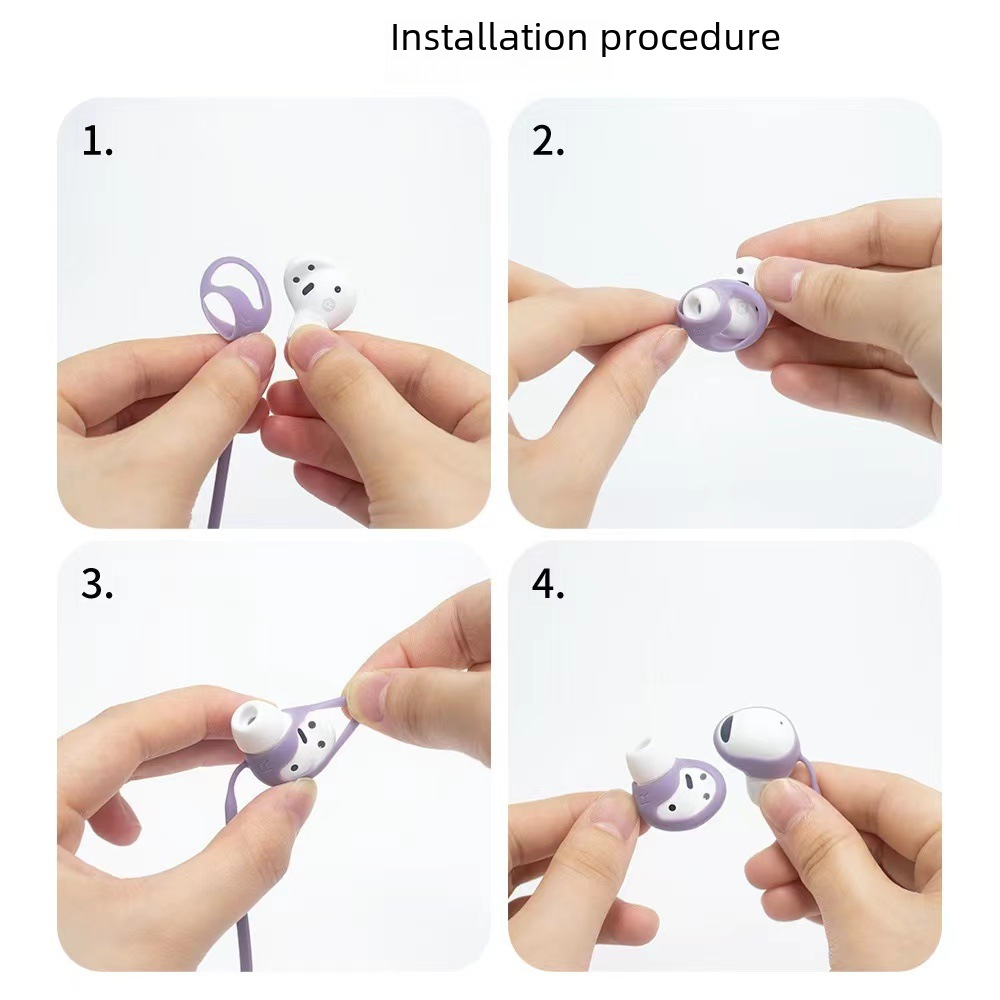 Installation procedure

1.

2.

3.

4.