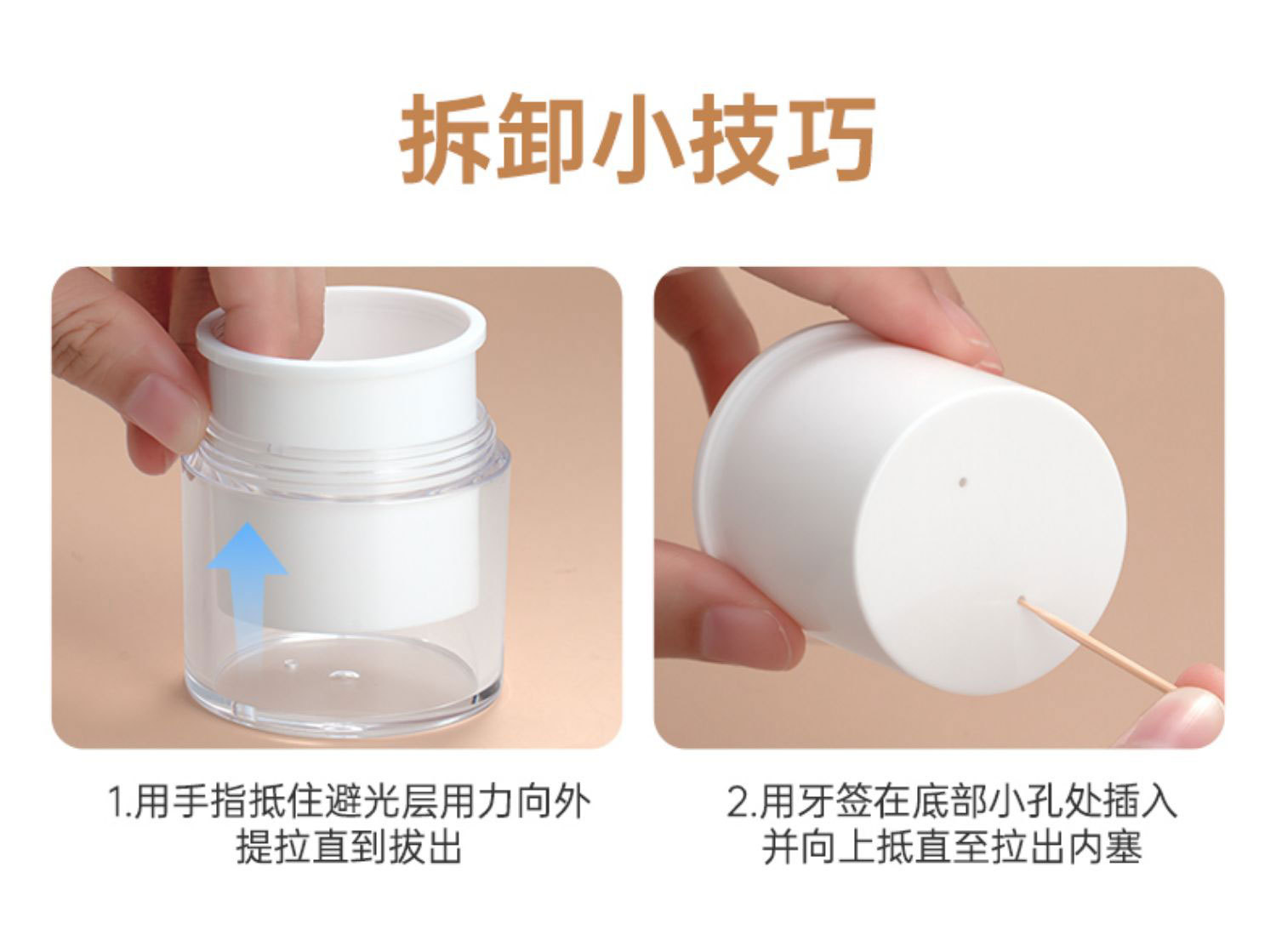 拆卸小技巧

1.用手指抵住避光层用力向外提拉直到拔出

2.用牙签在底部小孔处插入并向上抵直至拉出内塞