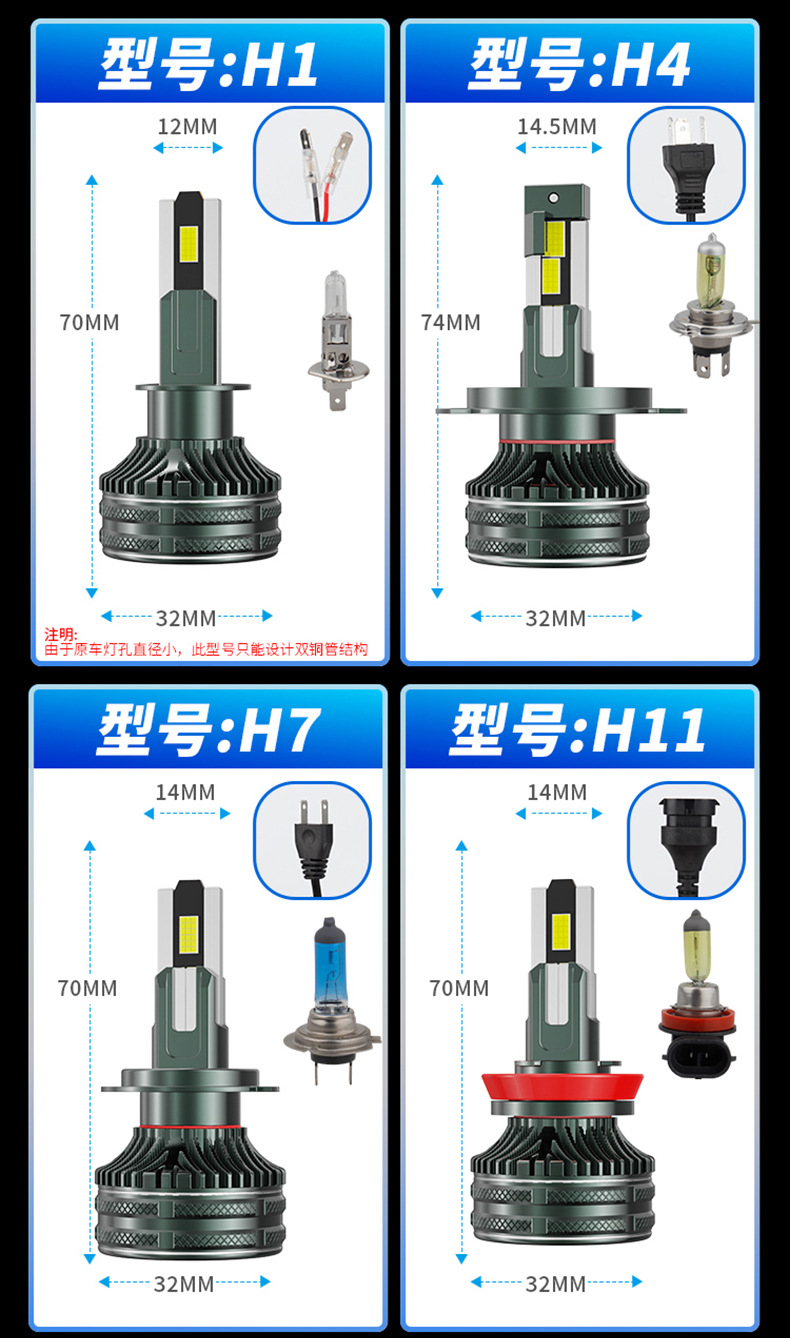 型号:H1

12MM

70MM

32MM

注明:
由于原车灯孔直径小，此型号只能设计双铜管结构

型号:H4

14.5MM

74MM

32MM

型号:H7

14MM

70MM

32MM

型号:H11

14MM

70MM

32MM