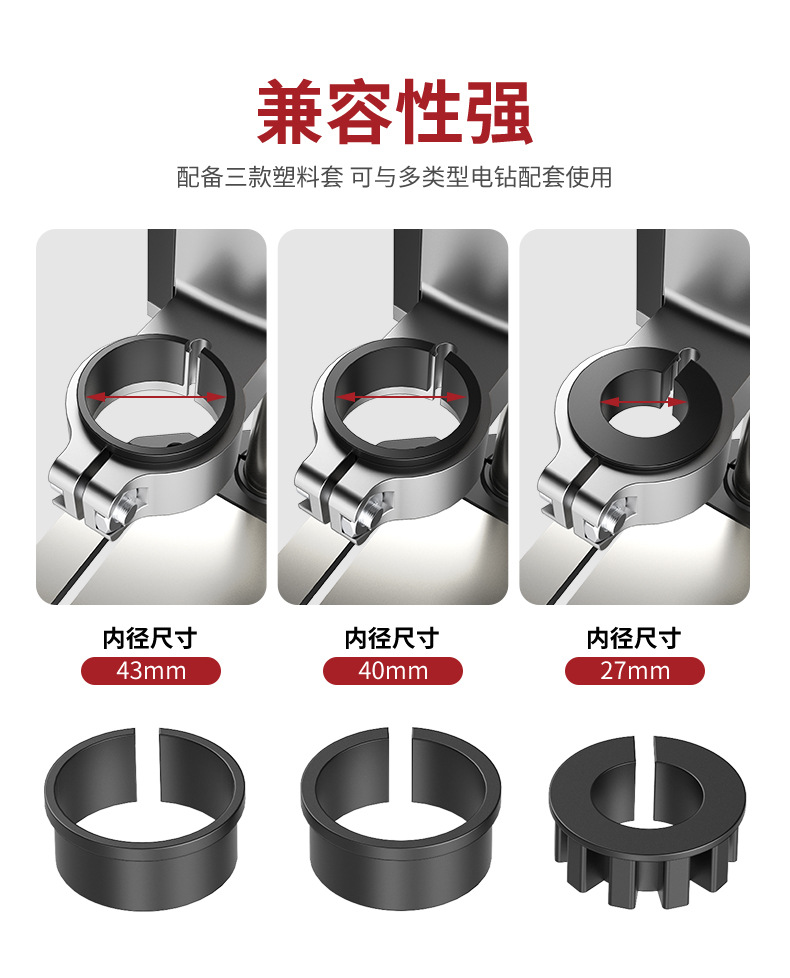 兼容性强

配备三款塑料套 可与多类型电钻配套使用

内径尺寸
43mm

内径尺寸
40mm

内径尺寸
27mm